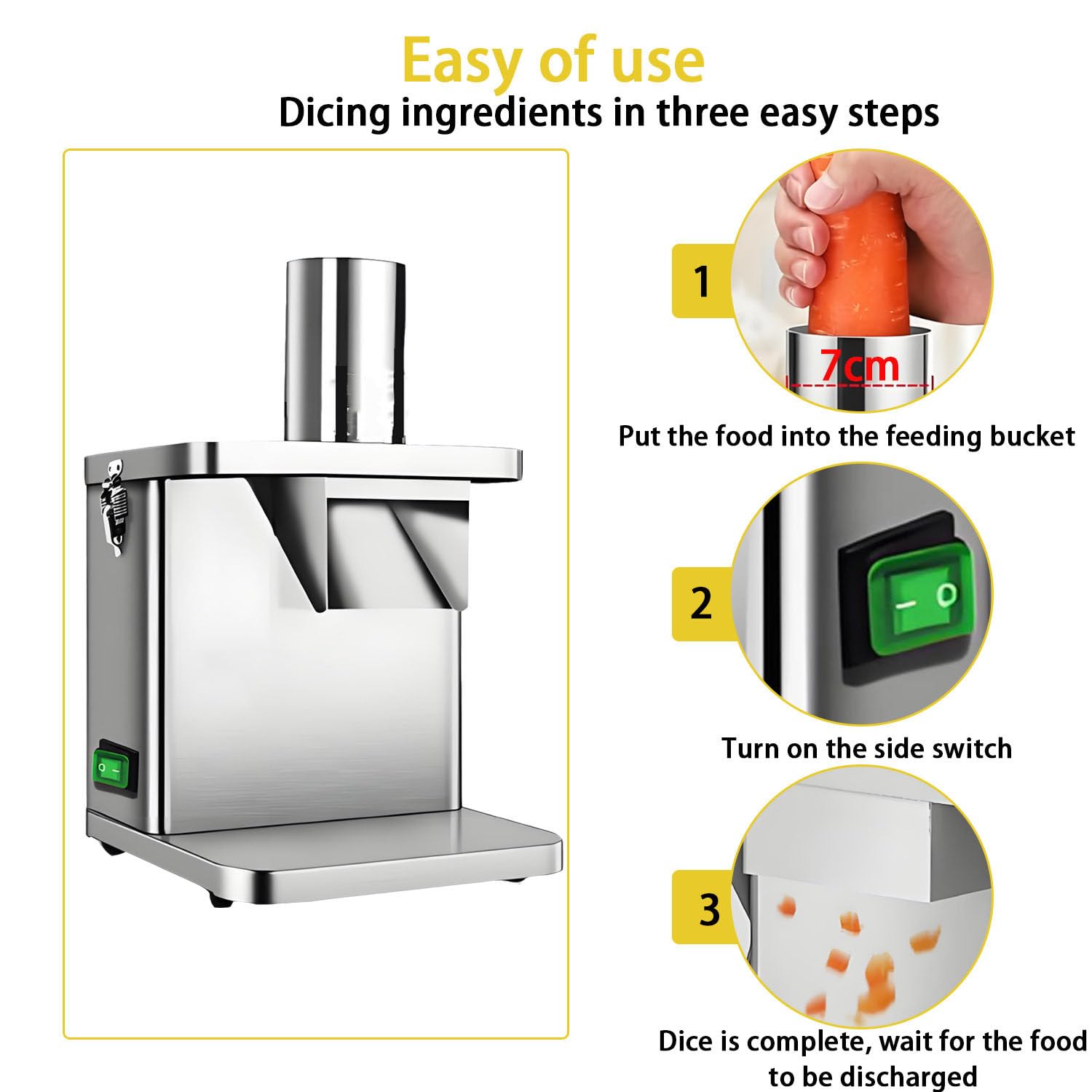 Easy of use
Dicing ingredients in three easy steps

1
7cm
Put the food into the feeding bucket

2
Turn on the side switch

3
Dice is complete, wait for the food to be discharged