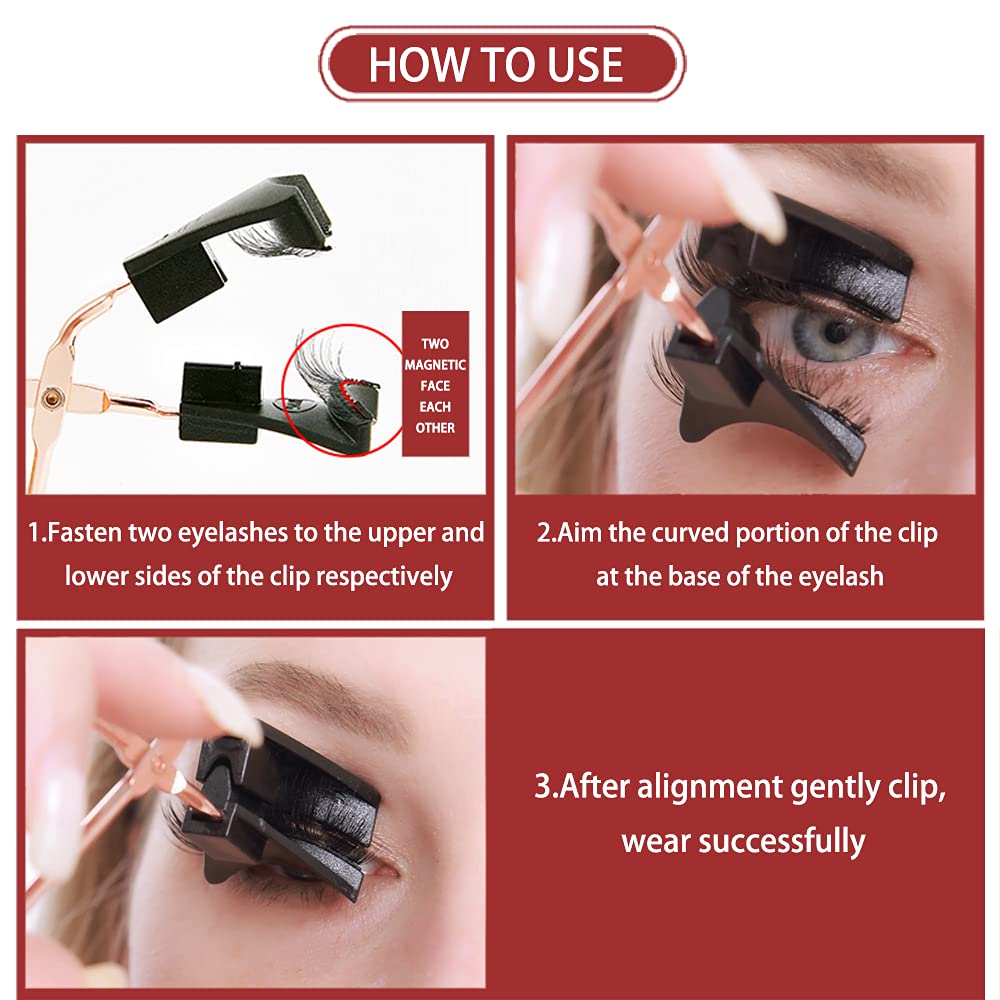 HOW TO USE

TWO MAGNETIC FACE EACH OTHER

1.Fasten two eyelashes to the upper and lower sides of the clip respectively

2.Aim the curved portion of the clip at the base of the eyelash

3.After alignment gently clip, wear successfully