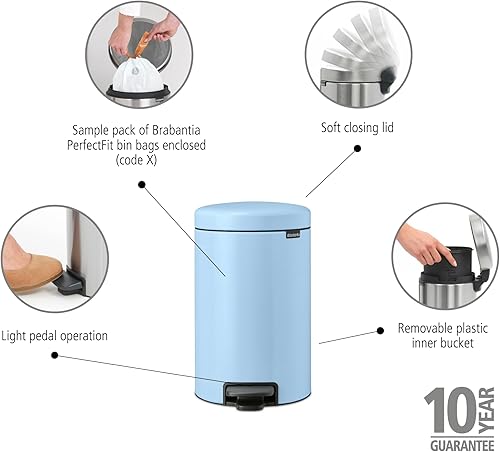 Sample pack of Brabantia PerfectFit bin bags enclosed (code X)

Soft closing lid

Light pedal operation

Removable plastic inner bucket

10 YEAR GUARANTEE