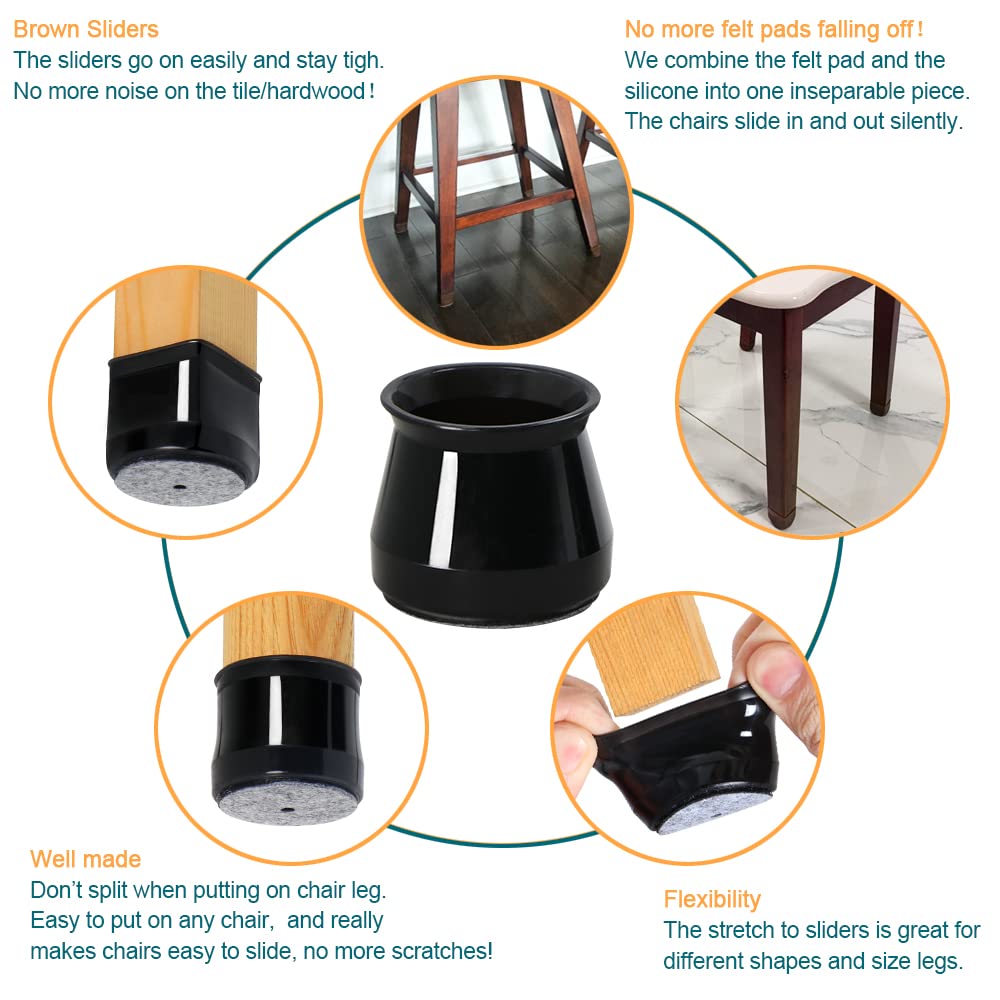 Brown Sliders
The sliders go on easily and stay tigh.
No more noise on the tile/hardwood!

No more felt pads falling off!
We combine the felt pad and the silicone into one inseparable piece.
The chairs slide in and out silently.

Well made
Don't split when putting on chair leg.
Easy to put on any chair, and really makes chairs easy to slide, no more scratches!

Flexibility
The stretch to sliders is great for different shapes and size legs.