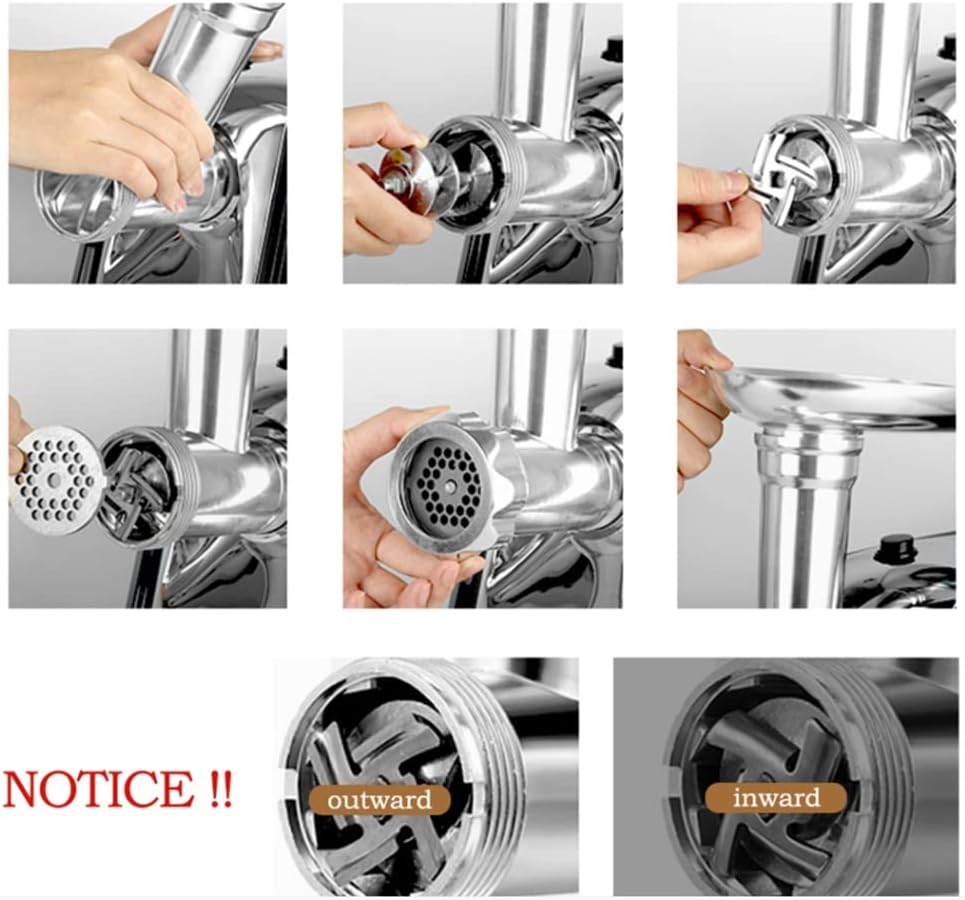 NOTICE !!

outward

inward