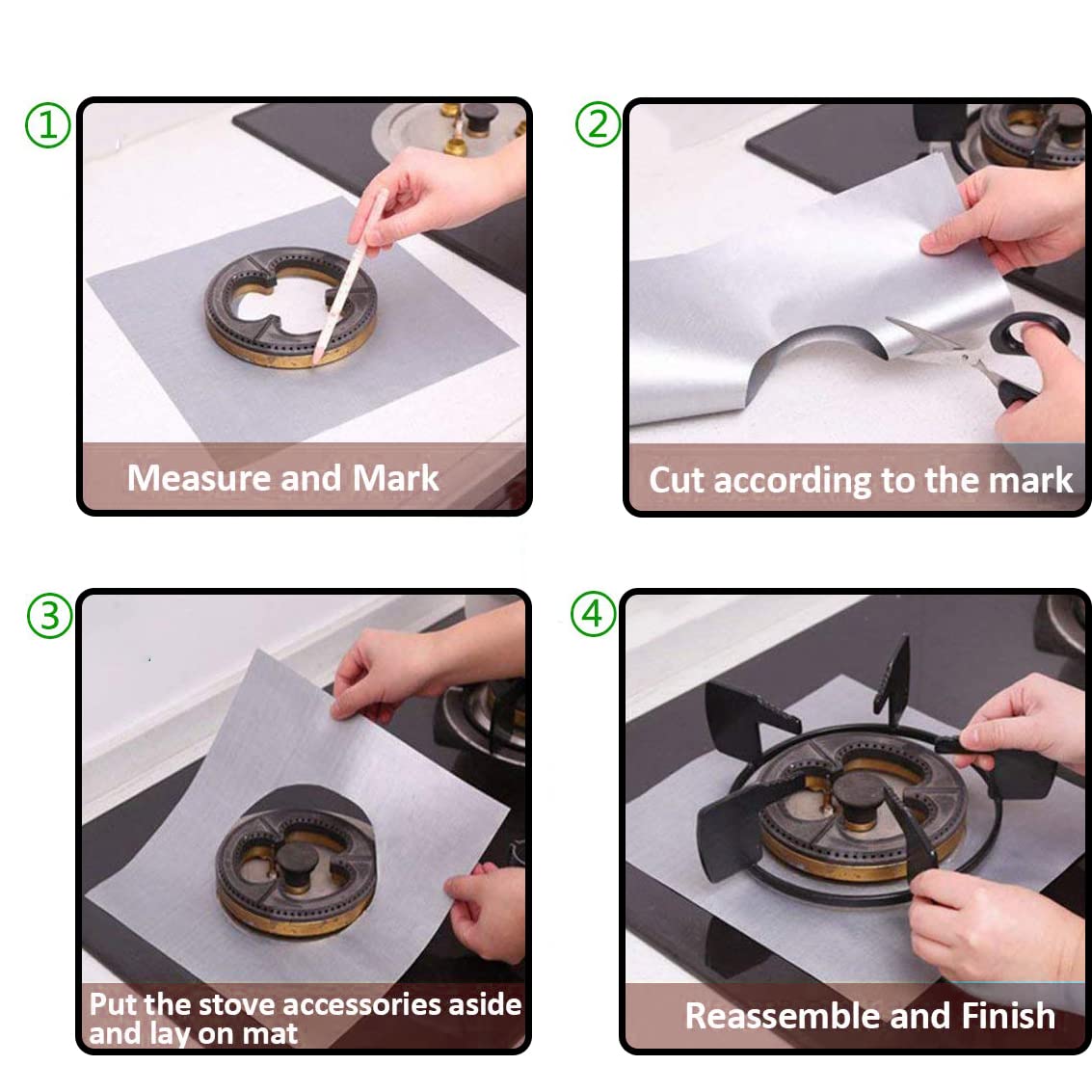 ①
Measure and Mark

②
Cut according to the mark

③
Put the stove accessories aside and lay on mat

④
Reassemble and Finish