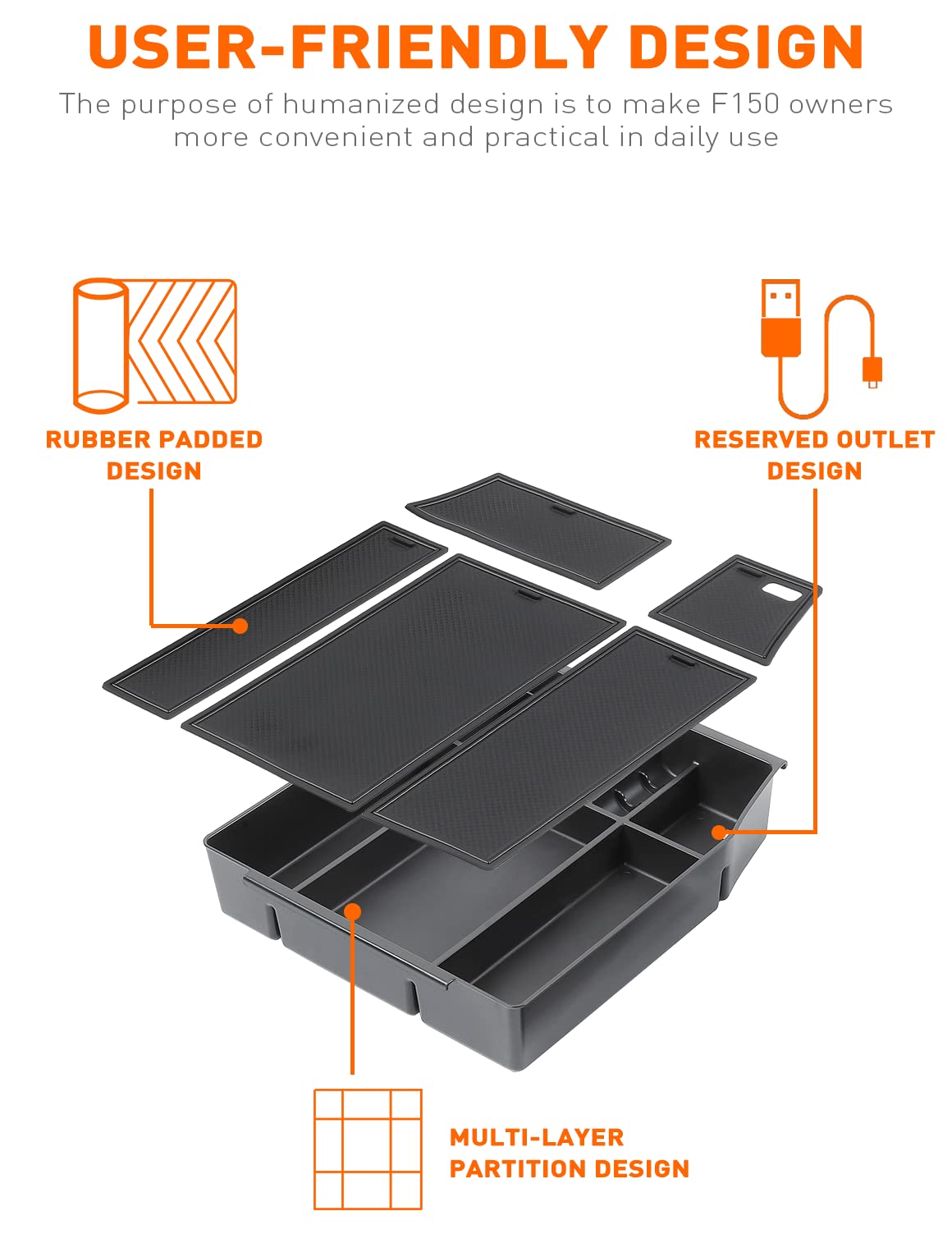 USER-FRIENDLY DESIGN

The purpose of humanized design is to make F150 owners more convenient and practical in daily use

RUBBER PADDED DESIGN

RESERVED OUTLET DESIGN

MULTI-LAYER PARTITION DESIGN