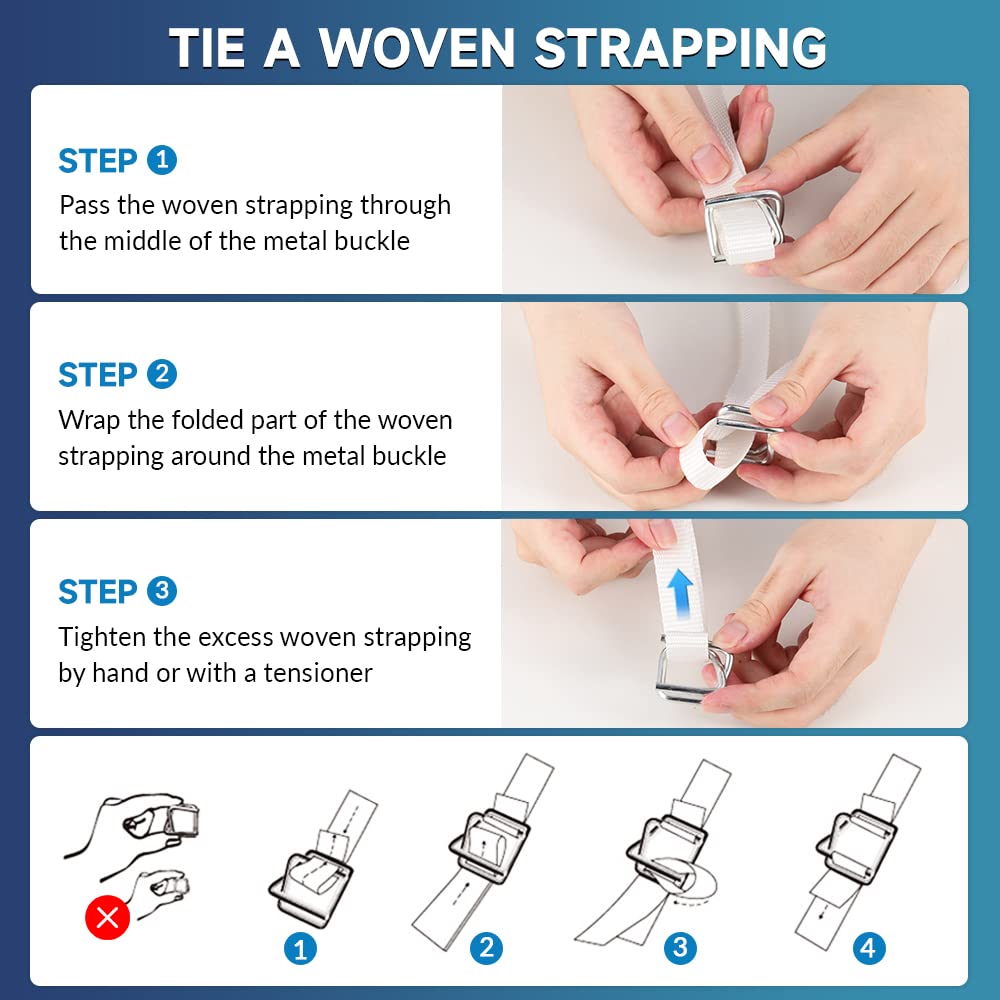 TIE A WOVEN STRAPPING

STEP 1
Pass the woven strapping through the middle of the metal buckle

STEP 2
Wrap the folded part of the woven strapping around the metal buckle

STEP 3
Tighten the excess woven strapping by hand or with a tensioner

1
2
3
4