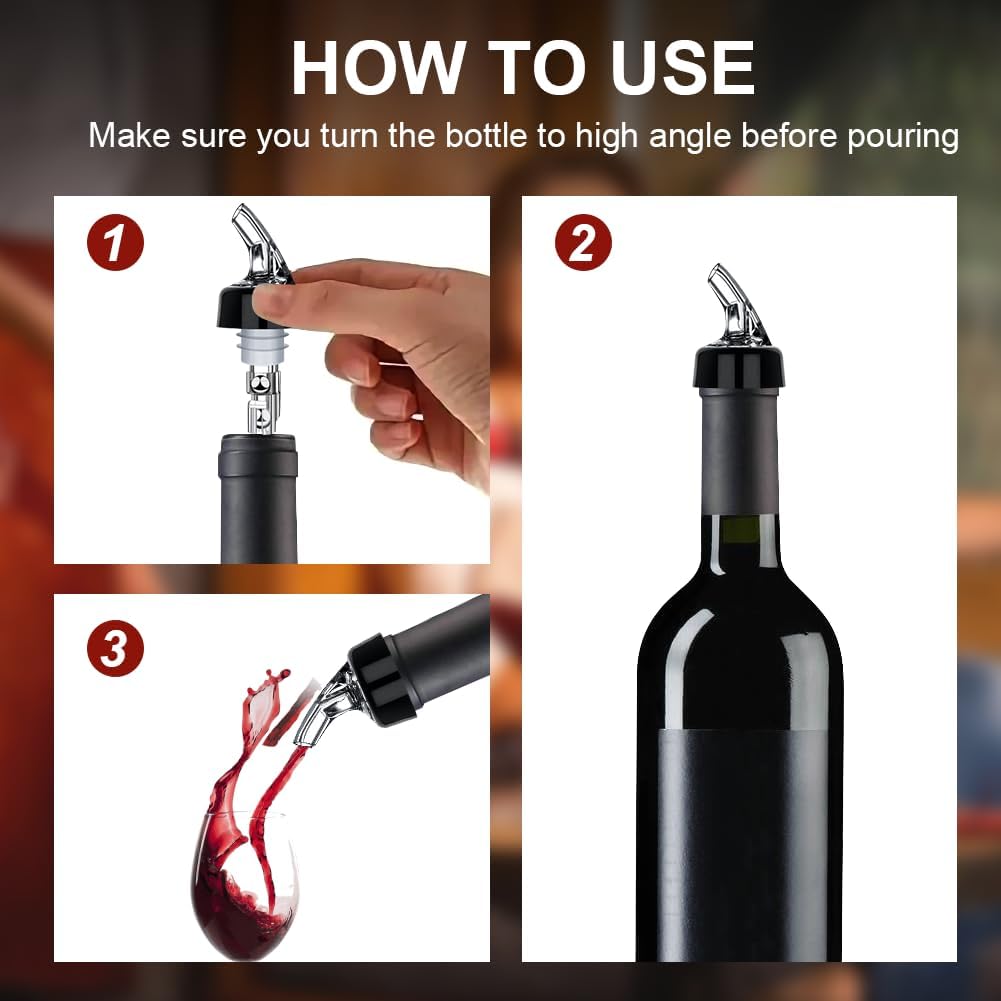 HOW TO USE

Make sure you turn the bottle to high angle before pouring

1

2

3