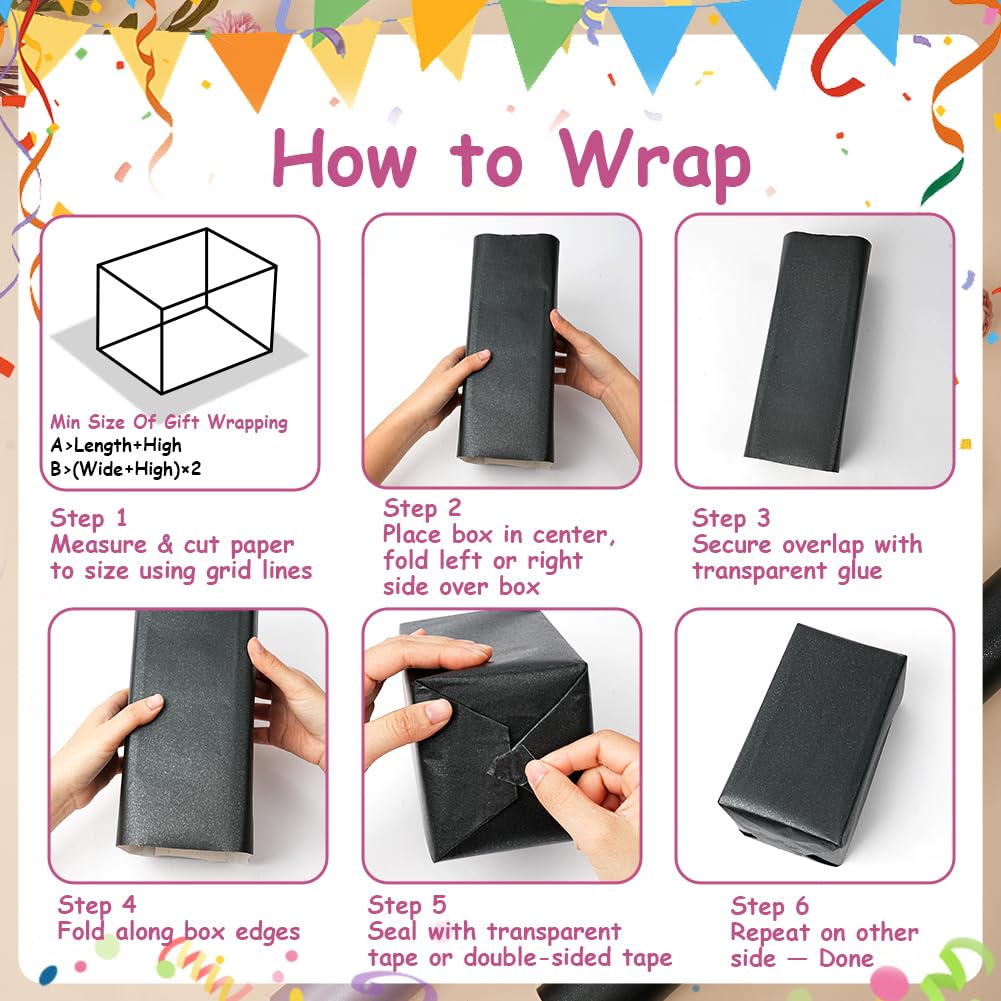 How to Wrap

Min Size Of Gift Wrapping
A>Length+High
B>(Wide+High)×2

Step 1
Measure & cut paper to size using grid lines

Step 2
Place box in center, fold left or right side over box

Step 3
Secure overlap with transparent glue

Step 4
Fold along box edges

Step 5
Seal with transparent tape or double-sided tape

Step 6
Repeat on other side — Done