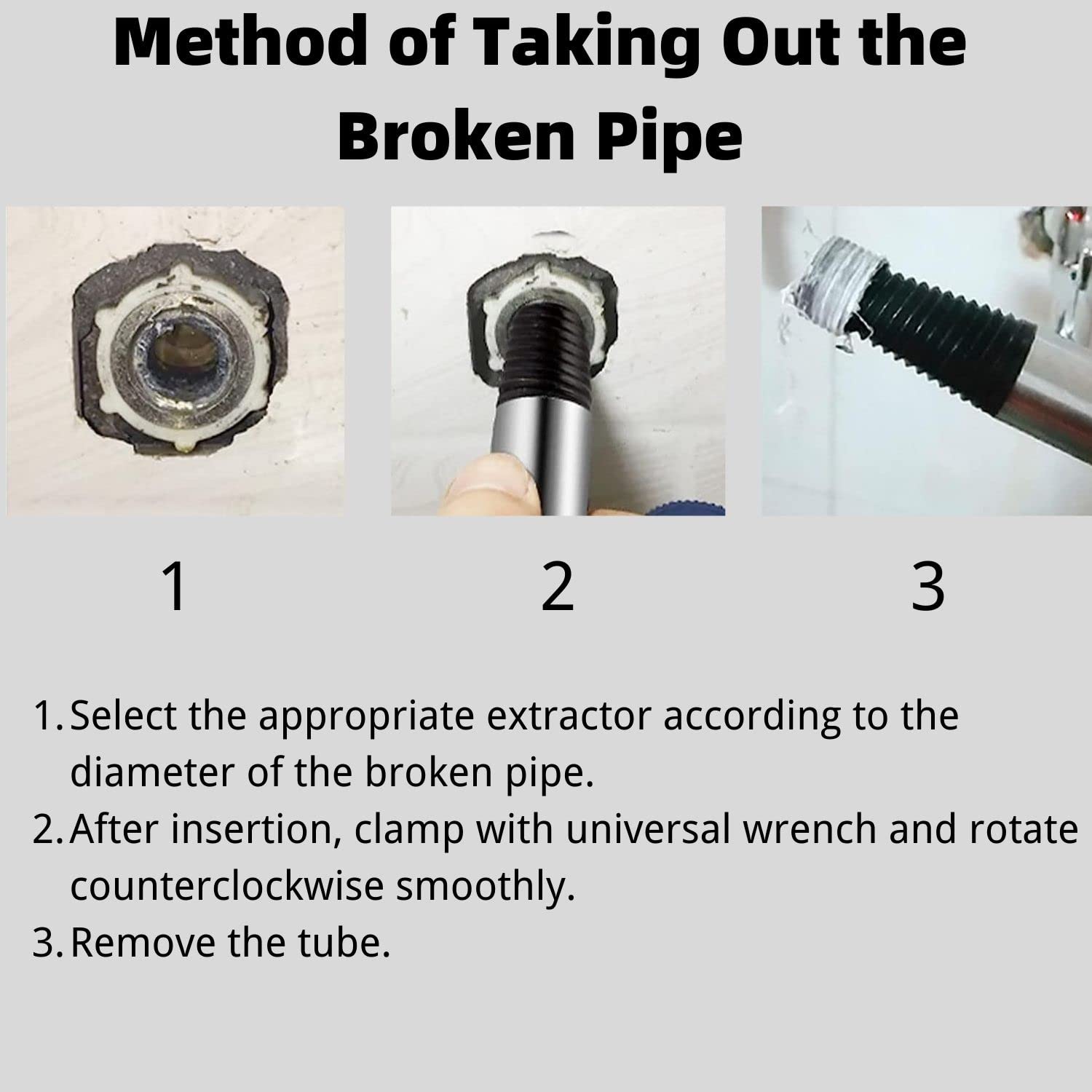 Method of Taking Out the Broken Pipe

1

2

3

1. Select the appropriate extractor according to the diameter of the broken pipe.
2. After insertion, clamp with universal wrench and rotate counterclockwise smoothly.
3. Remove the tube.