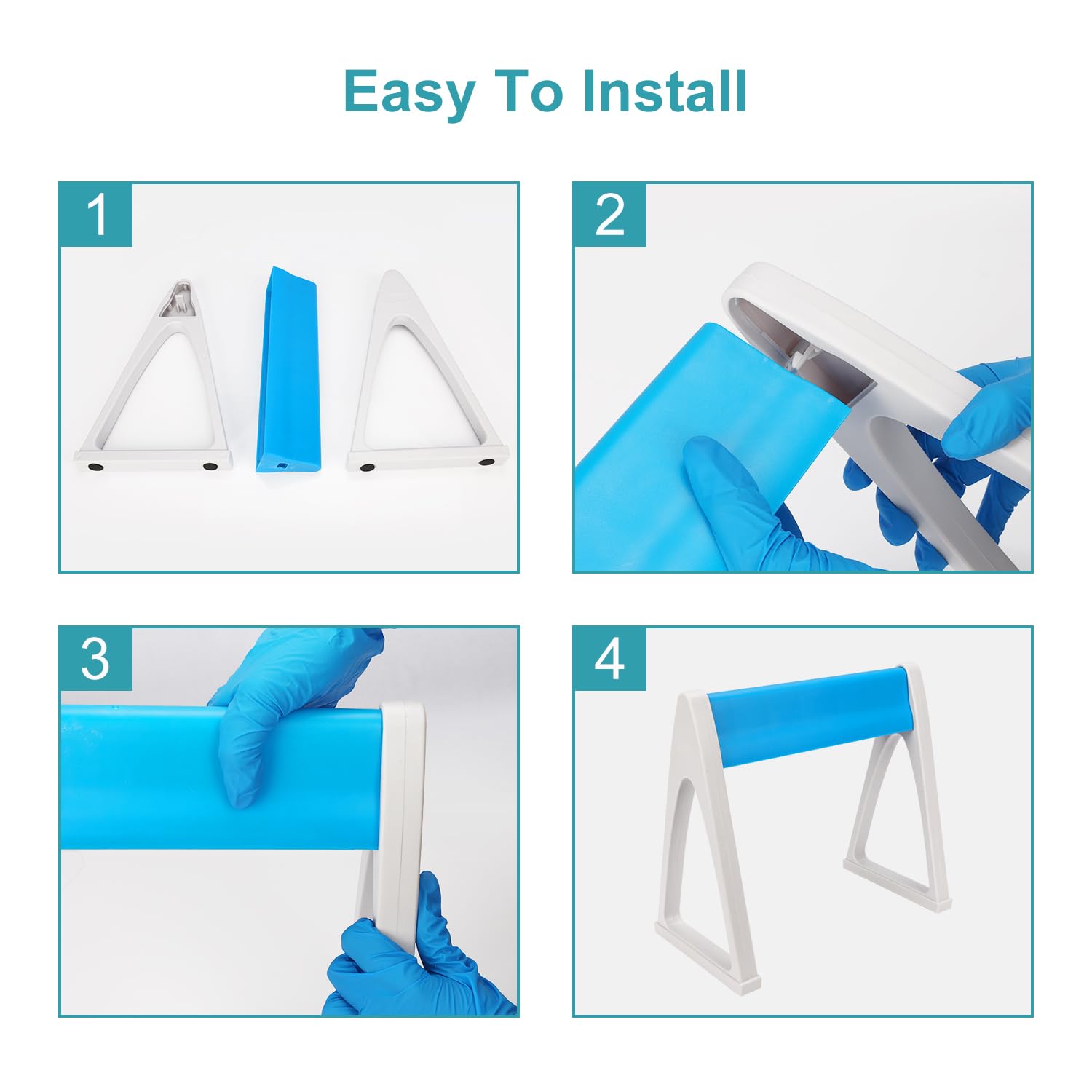 Easy To Install

1

2

3

4