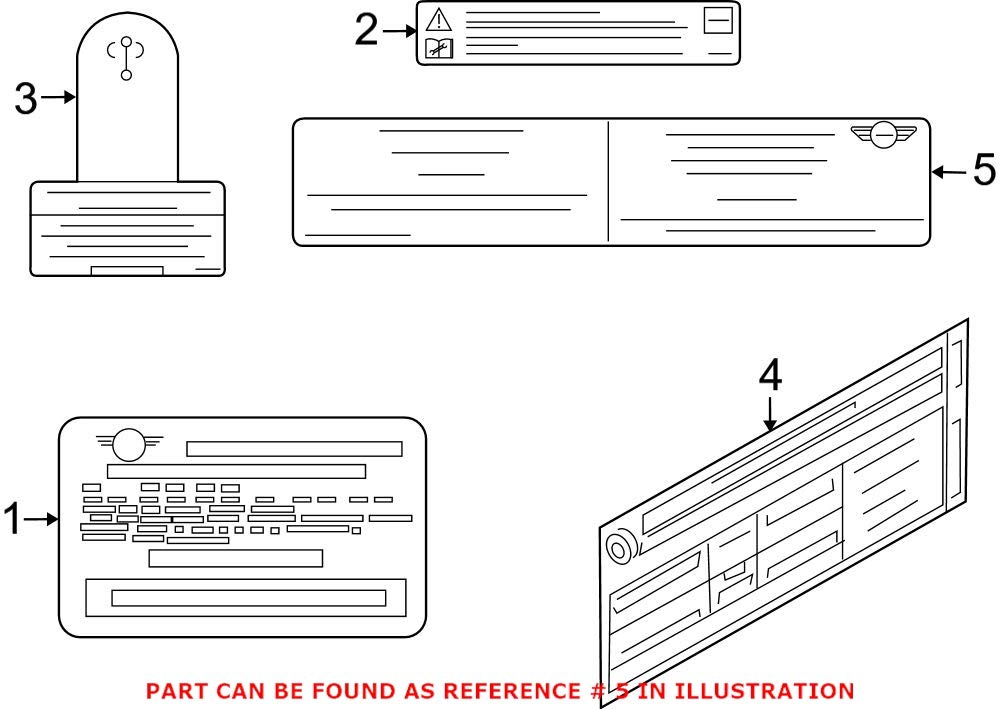 2
3
5
4
1
PART CAN BE FOUND AS REFERENCE # 5 IN ILLUSTRATION