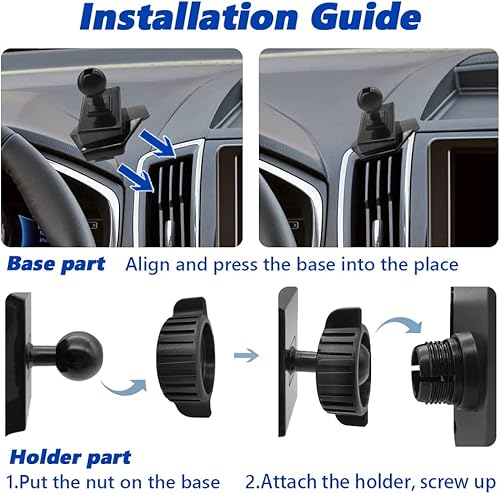 Installation Guide

Base part Align and press the base into the place

Holder part

1.Put the nut on the base 2.Attach the holder, screw up