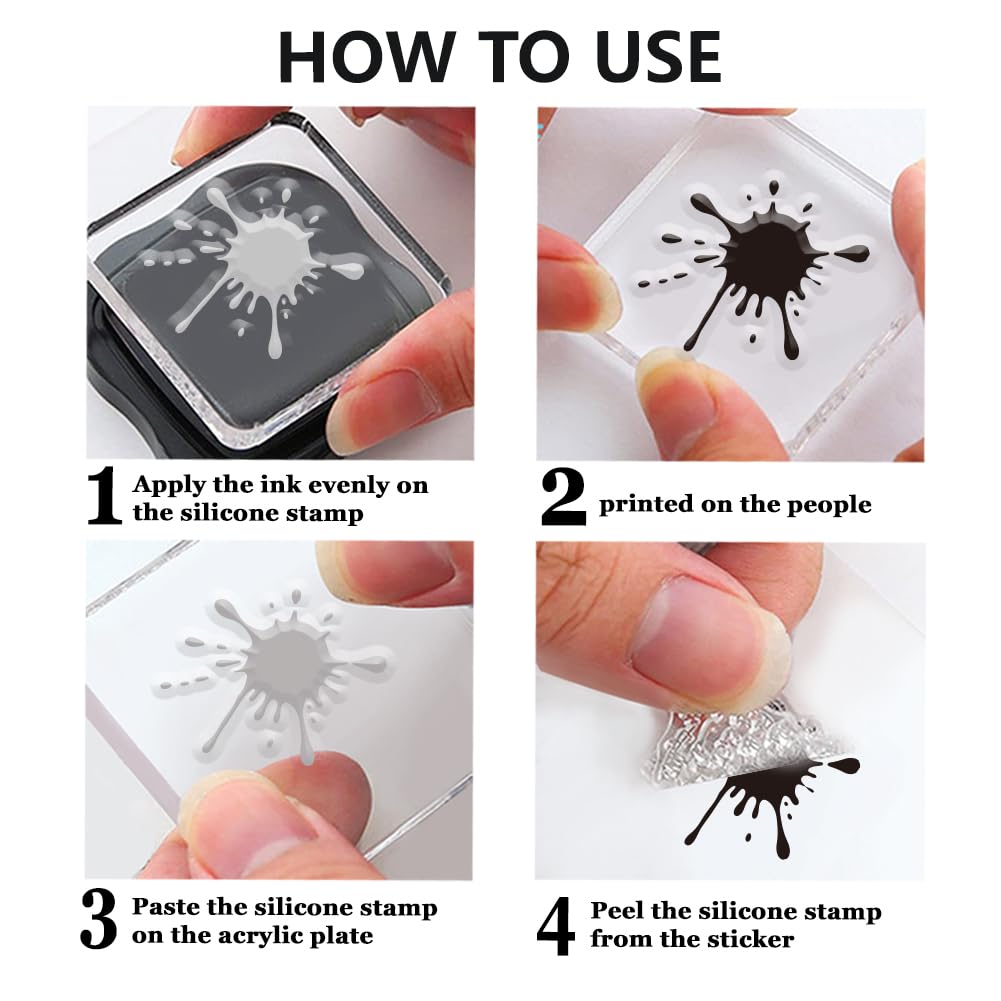 HOW TO USE

1 Apply the ink evenly on the silicone stamp

2 printed on the people

3 Paste the silicone stamp on the acrylic plate

4 Peel the silicone stamp from the sticker