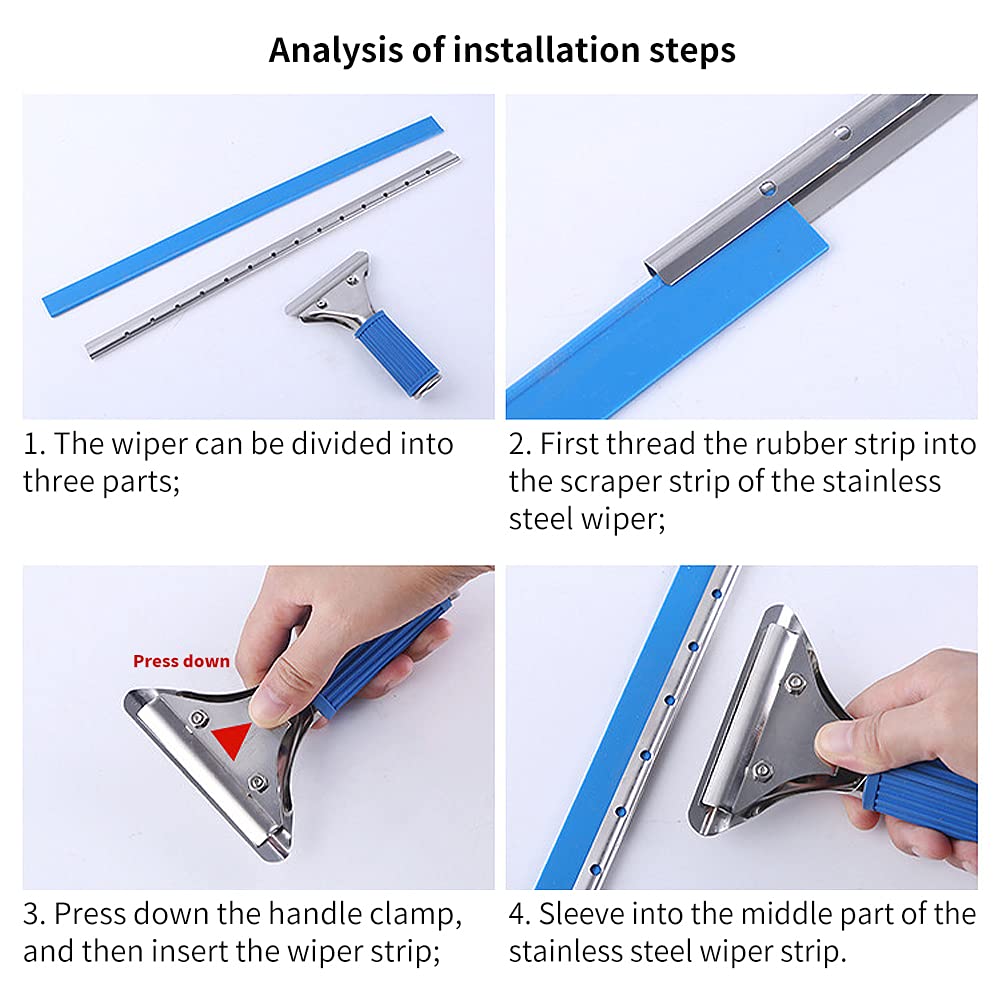 Analysis of installation steps

1. The wiper can be divided into three parts;

2. First thread the rubber strip into the scraper strip of the stainless steel wiper;

Press down

3. Press down the handle clamp, and then insert the wiper strip;

4. Sleeve into the middle part of the stainless steel wiper strip.