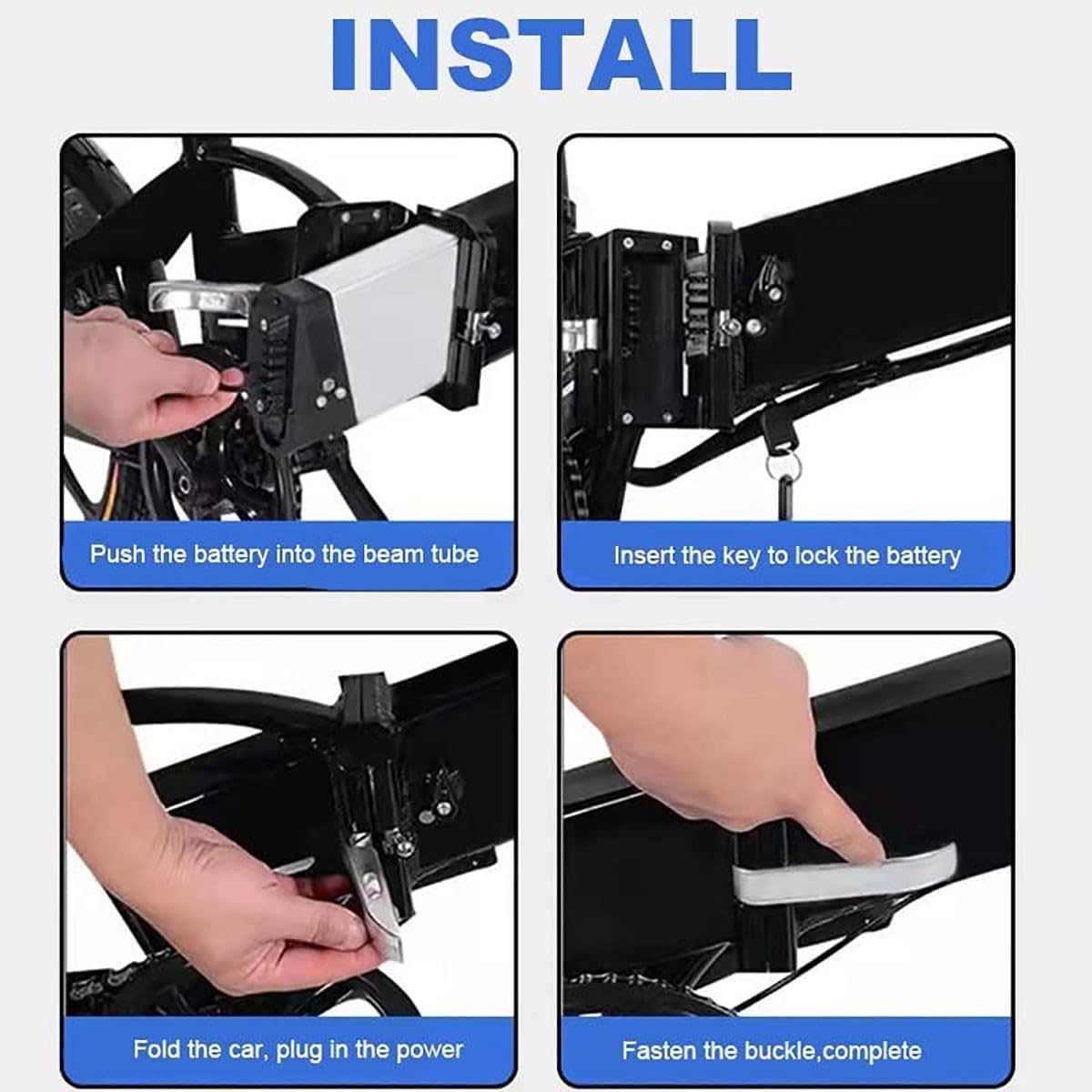 INSTALL

Push the battery into the beam tube

Insert the key to lock the battery

Fold the car, plug in the power

Fasten the buckle,complete