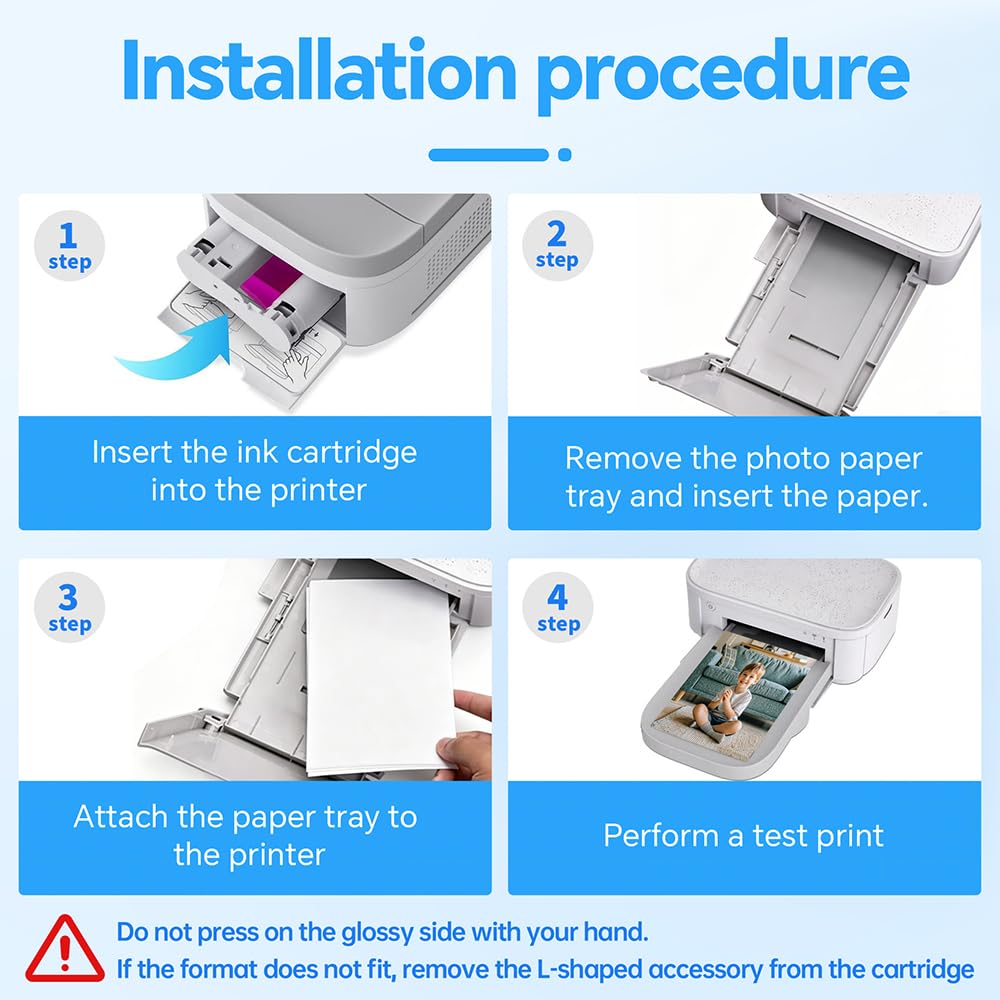 Installation procedure

1 step

Insert the ink cartridge into the printer

2 step

Remove the photo paper tray and insert the paper.

3 step

Attach the paper tray to the printer

4 step

Perform a test print

Do not press on the glossy side with your hand.
If the format does not fit, remove the L-shaped accessory from the cartridge