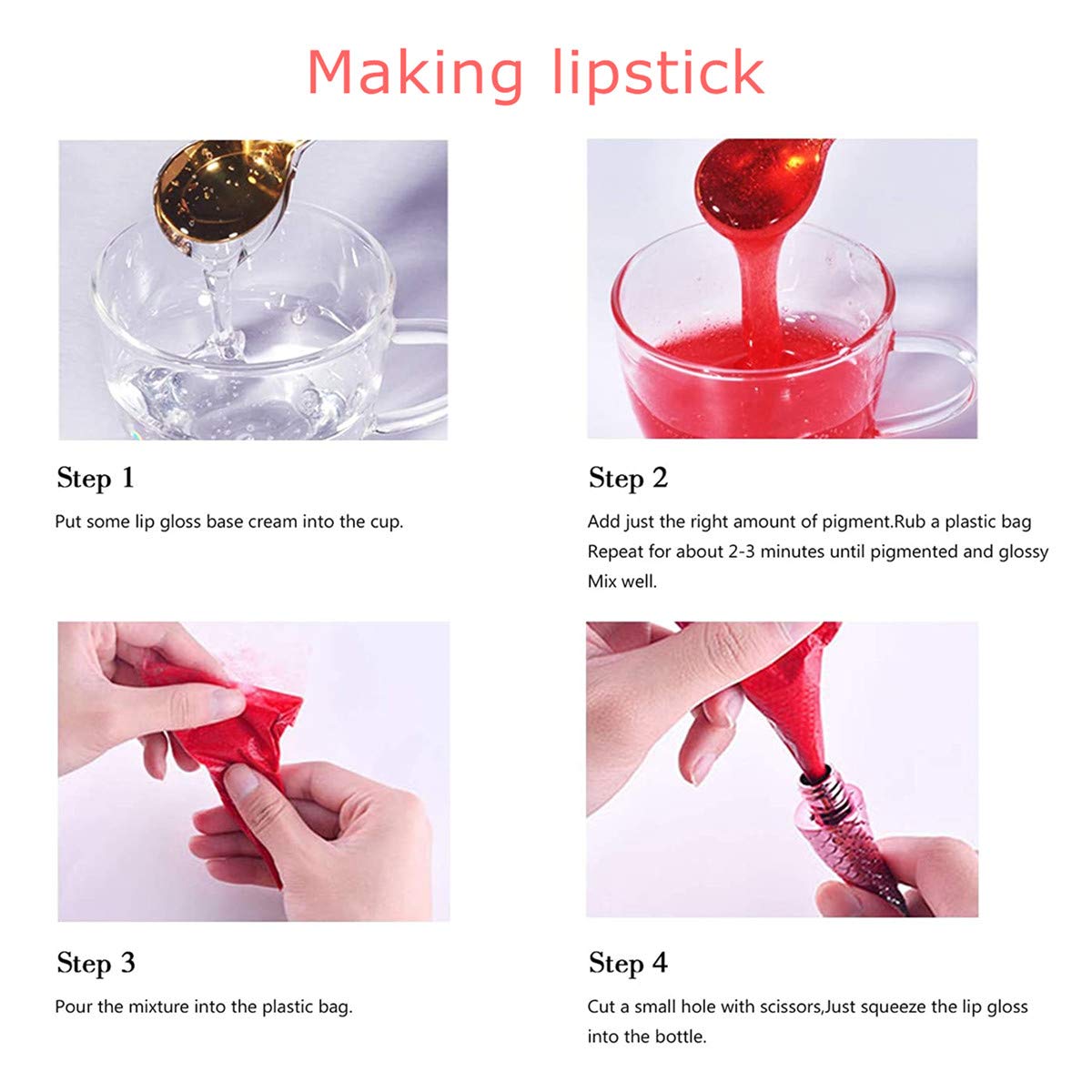 Making lipstick

Step 1

Put some lip gloss base cream into the cup.

Step 2

Add just the right amount of pigment.Rub a plastic bag Repeat for about 2-3 minutes until pigmented and glossy Mix well.

Step 3

Pour the mixture into the plastic bag.

Step 4

Cut a small hole with scissors,Just squeeze the lip gloss into the bottle.