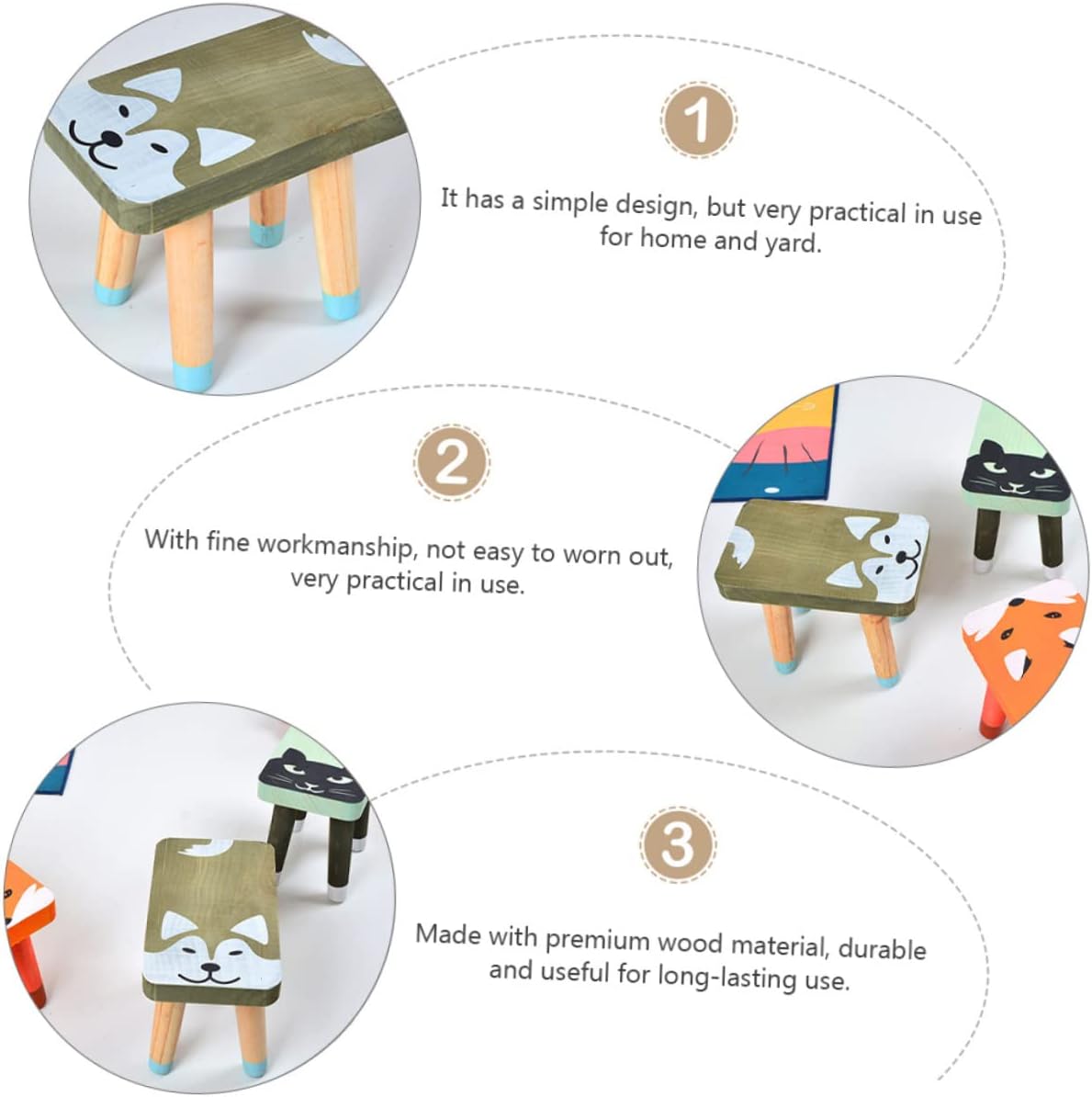 1

It has a simple design, but very practical in use for home and yard.

2

With fine workmanship, not easy to worn out, very practical in use.

3

Made with premium wood material, durable and useful for long-lasting use.