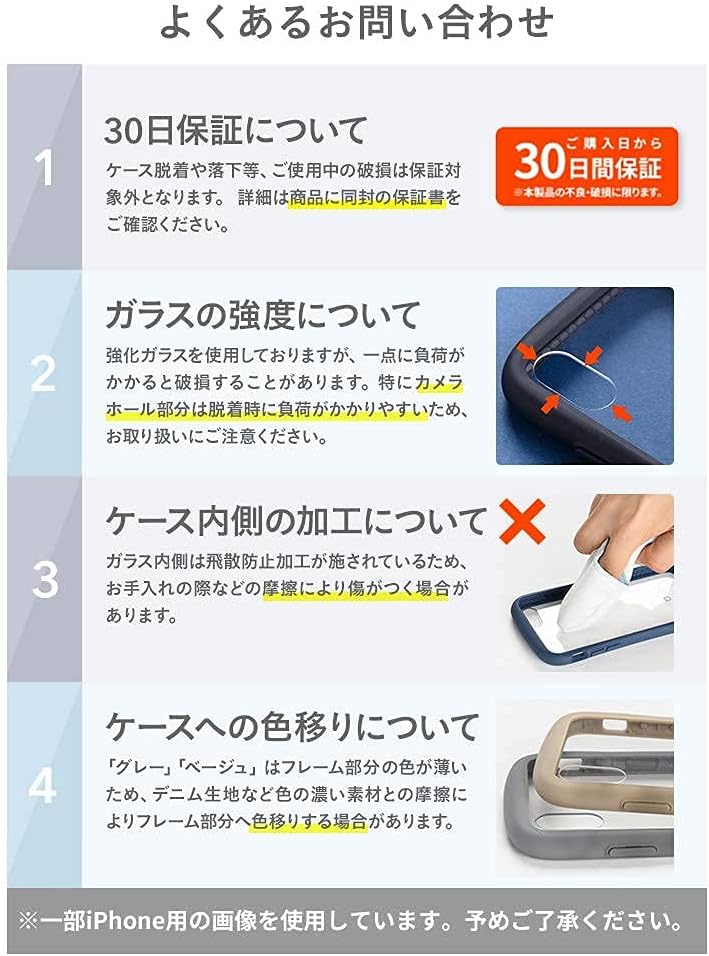 よくあるお問い合わせ

1

30日保証について

ケース脱着や落下等、ご使用中の破損は保証対象外となります。 詳細は商品に同封の保証書をご確認ください。

ご購入日から
30日間保証
※本製品の不良・破損に限ります。

2

ガラスの強度について

強化ガラスを使用しておりますが、一点に負荷がかかると破損することがあります。特にカメラホール部分は脱着時に負荷がかかりやすいため、お取り扱いにご注意ください。

3

ケース内側の加工について

ガラス内側は飛散防止加工が施されているため、お手入れの際などの摩擦により傷がつく場合があります。

4

ケースへの色移りについて

「グレー」「ベージュ」はフレーム部分の色が薄いため、デニム生地など色の濃い素材との摩擦によりフレーム部分へ色移りする場合があります。

※一部iPhone用の画像を使用しています。予めご了承ください。