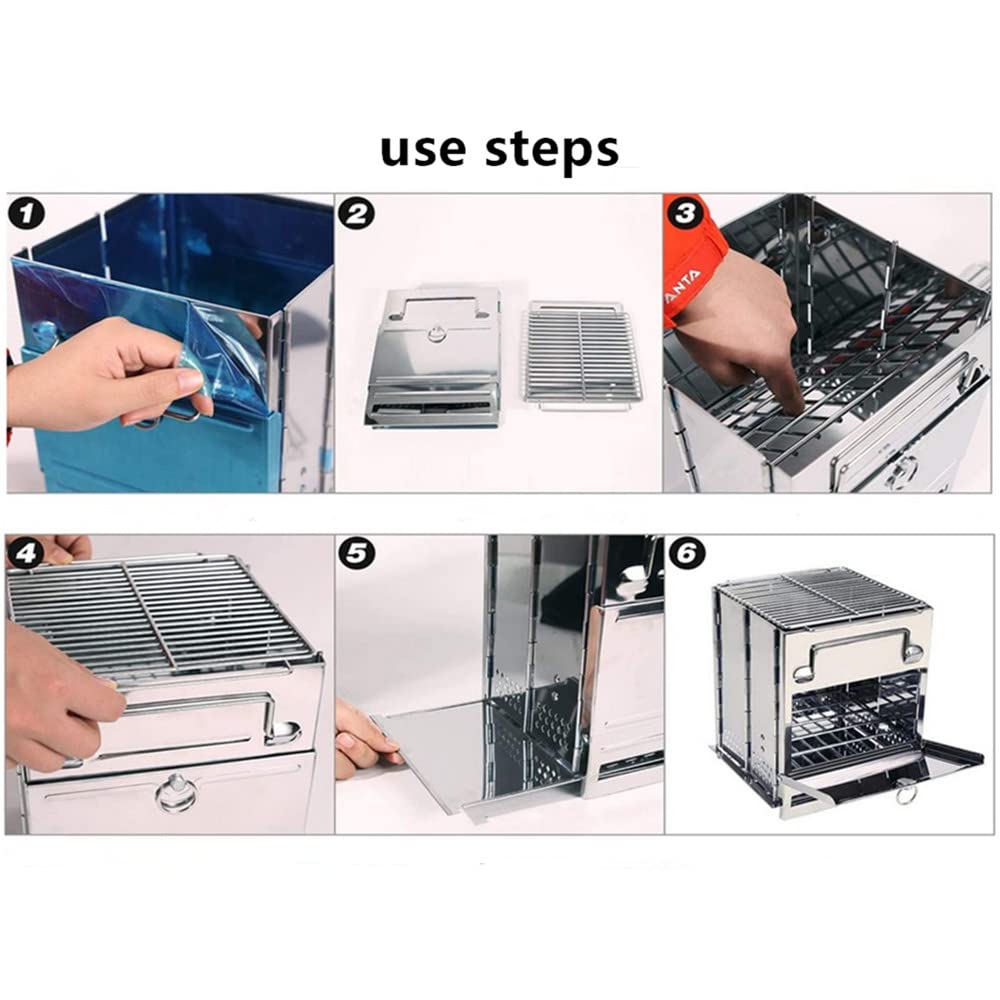 use steps

1

2

3

ANTA

4

5

6