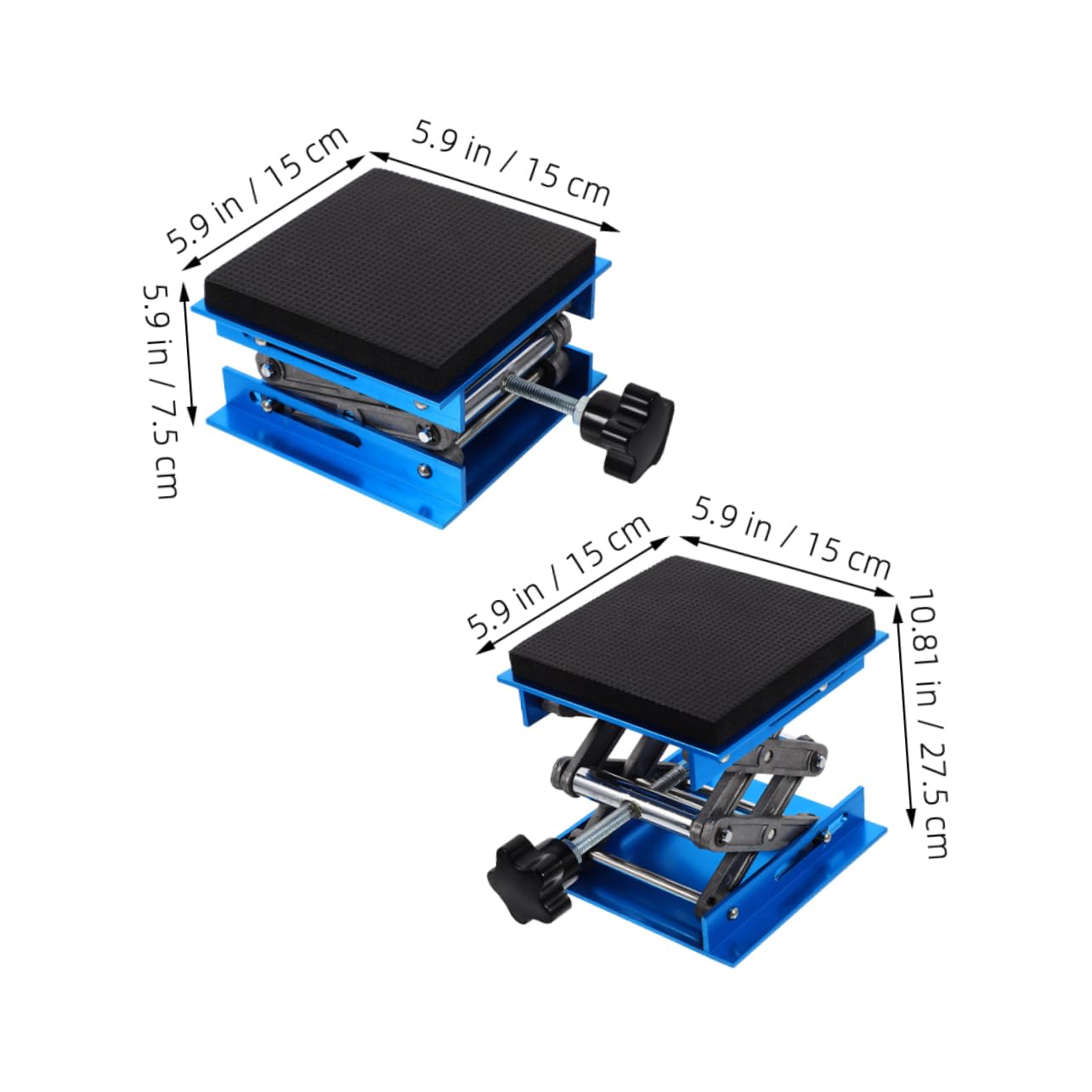 5.9 in / 15 cm
5.9 in / 15 cm
5.9 in / 7.5 cm
5.9 in / 15 cm
5.9 in / 15 cm
10.81 in / 27.5 cm