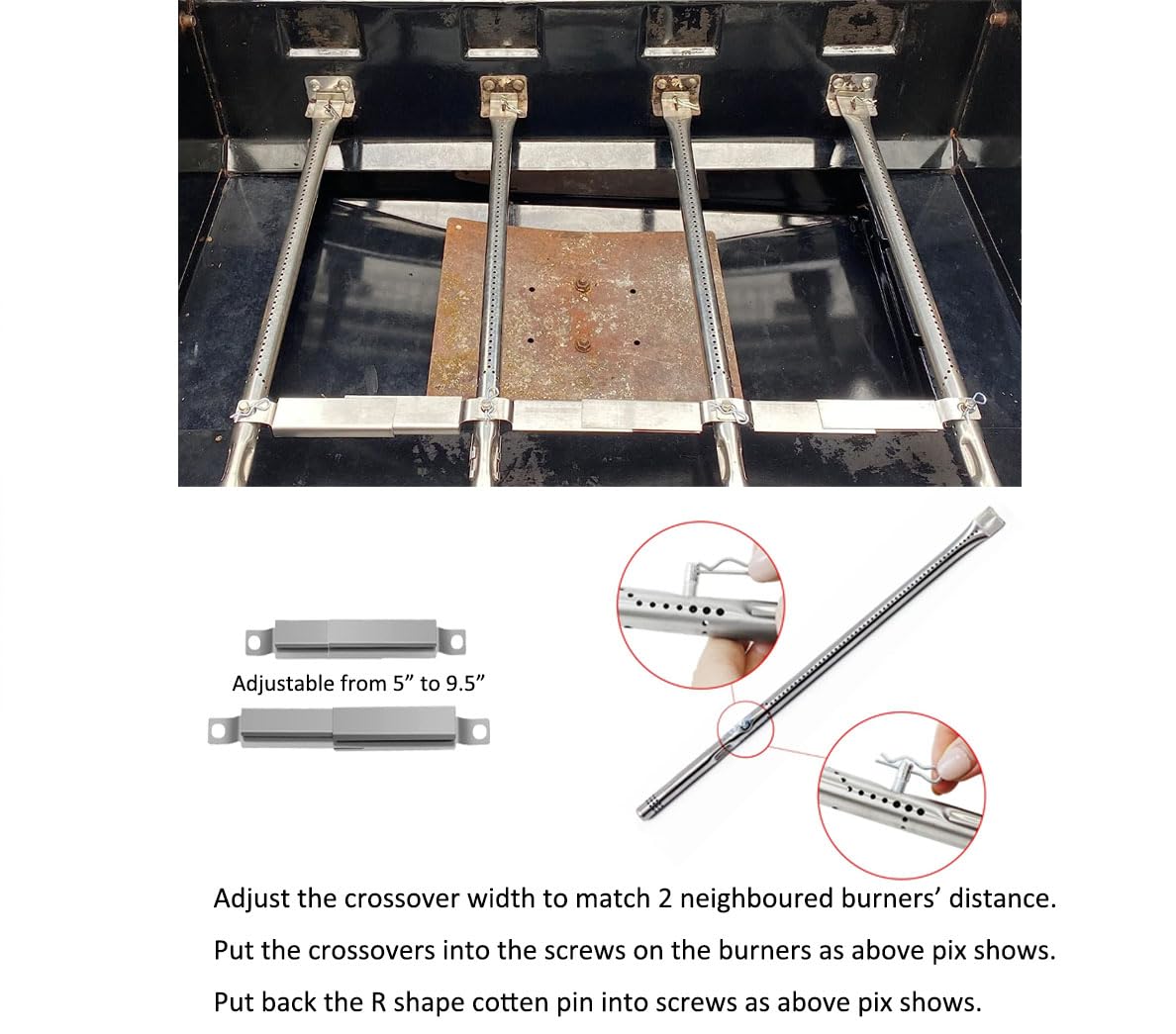 Adjustable from 5” to 9.5”

Adjust the crossover width to match 2 neighboured burners’ distance.

Put the crossovers into the screws on the burners as above pix shows.

Put back the R shape cotten pin into screws as above pix shows.