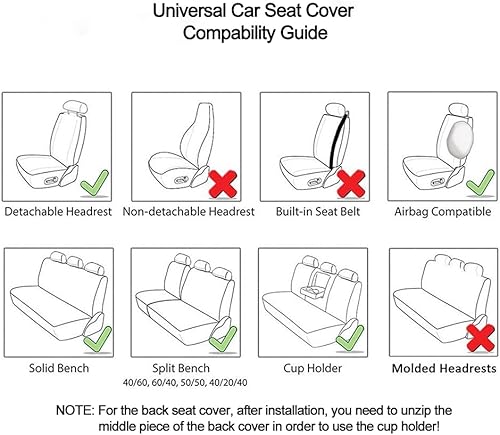 Universal Car Seat Cover
Compability Guide

Detachable Headrest

Non-detachable Headrest

Built-in Seat Belt

Airbag Compatible

Solid Bench

Split Bench
40/60, 60/40, 50/50, 40/20/40

Cup Holder

Molded Headrests

NOTE: For the back seat cover, after installation, you need to unzip the middle piece of the back cover in order to use the cup holder!