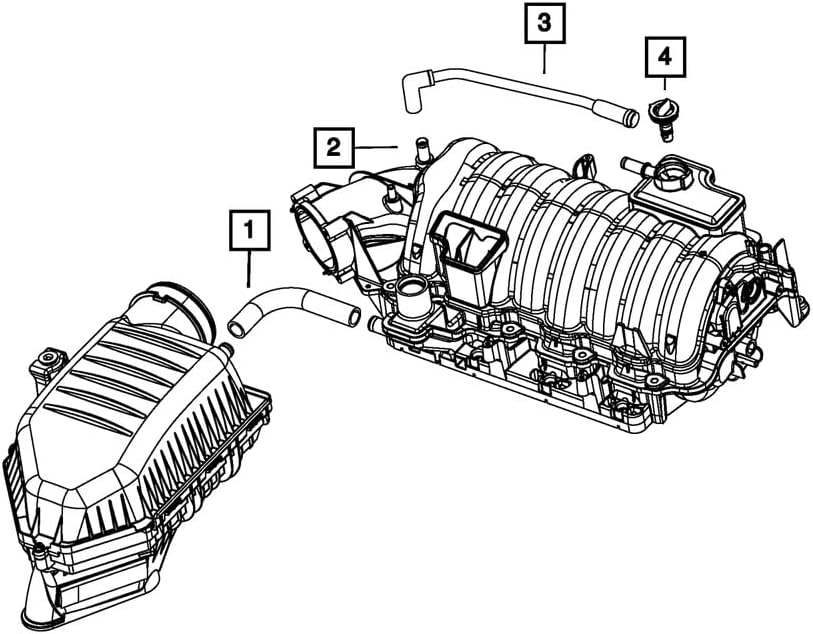 3
4
2
1