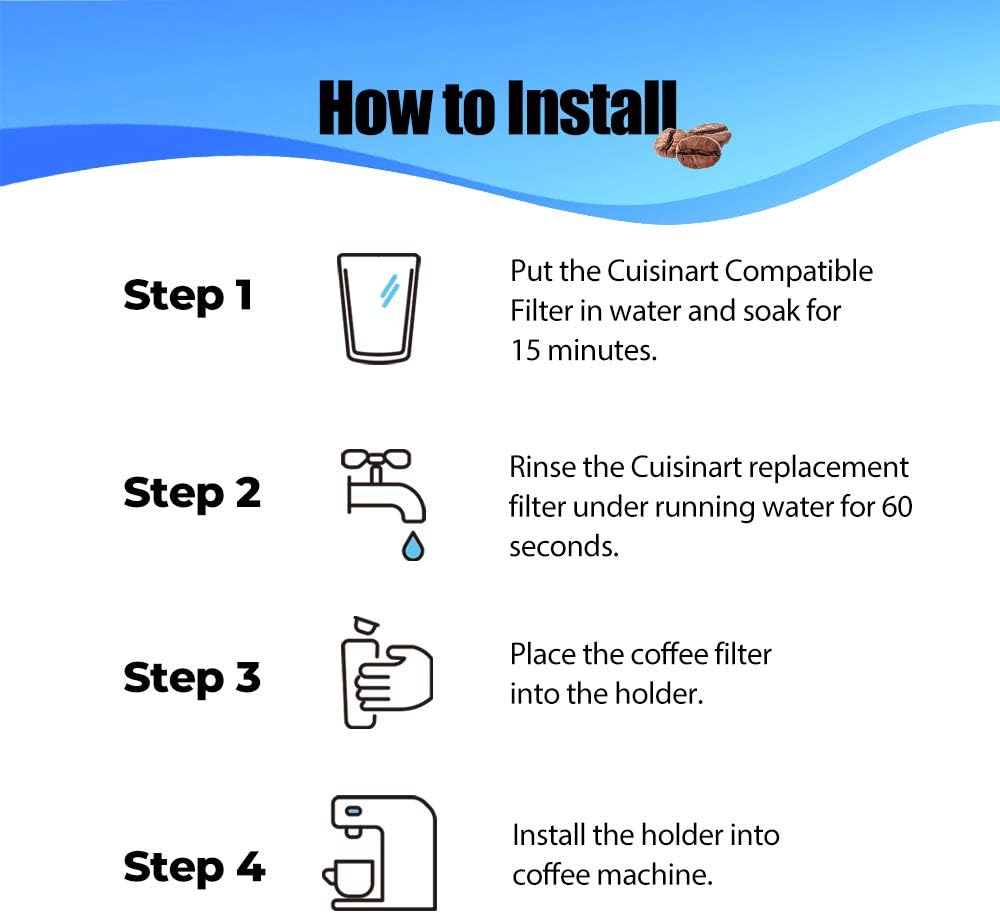 How to Install

Step 1

Put the Cuisinart Compatible Filter in water and soak for 15 minutes.

Step 2

Rinse the Cuisinart replacement filter under running water for 60 seconds.

Step 3

Place the coffee filter into the holder.

Step 4

Install the holder into coffee machine.