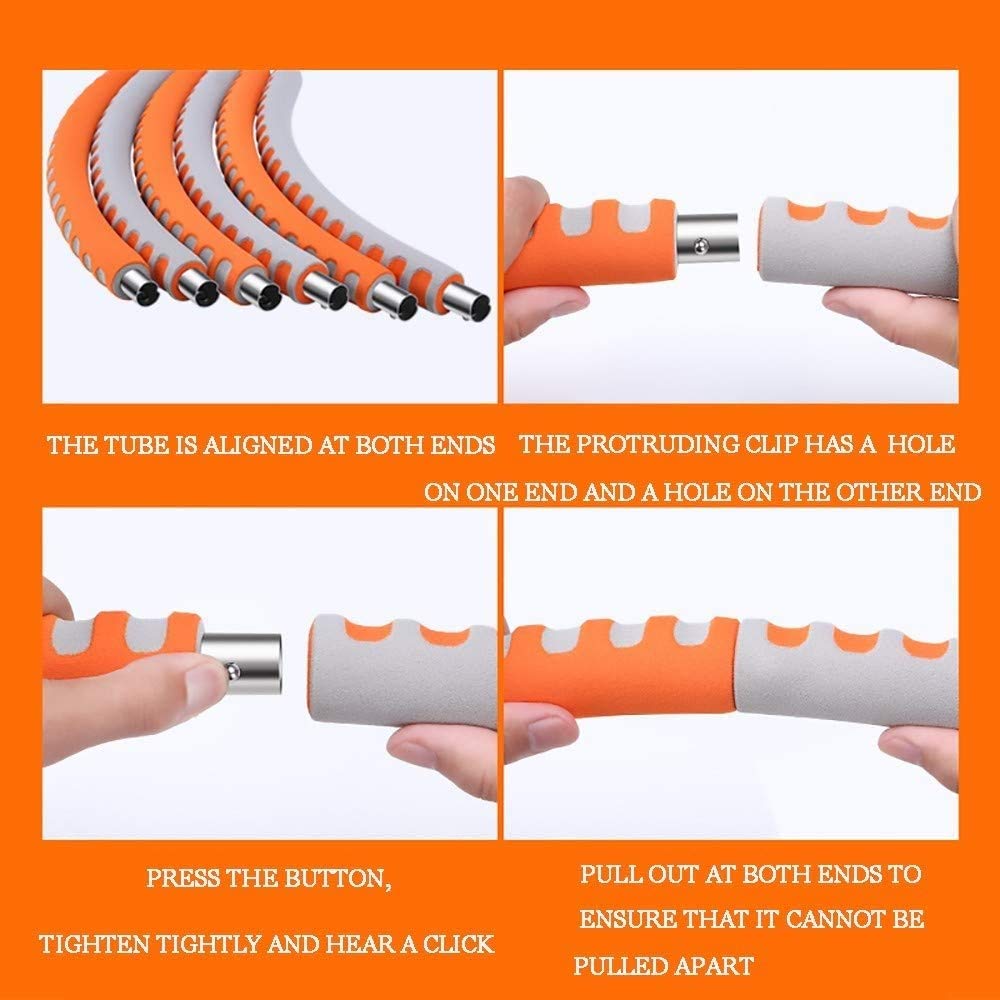 THE TUBE IS ALIGNED AT BOTH ENDS

THE PROTRUDING CLIP HAS A HOLE ON ONE END AND A HOLE ON THE OTHER END

PRESS THE BUTTON,

TIGHTEN TIGHTLY AND HEAR A CLICK

PULL OUT AT BOTH ENDS TO ENSURE THAT IT CANNOT BE PULLED APART