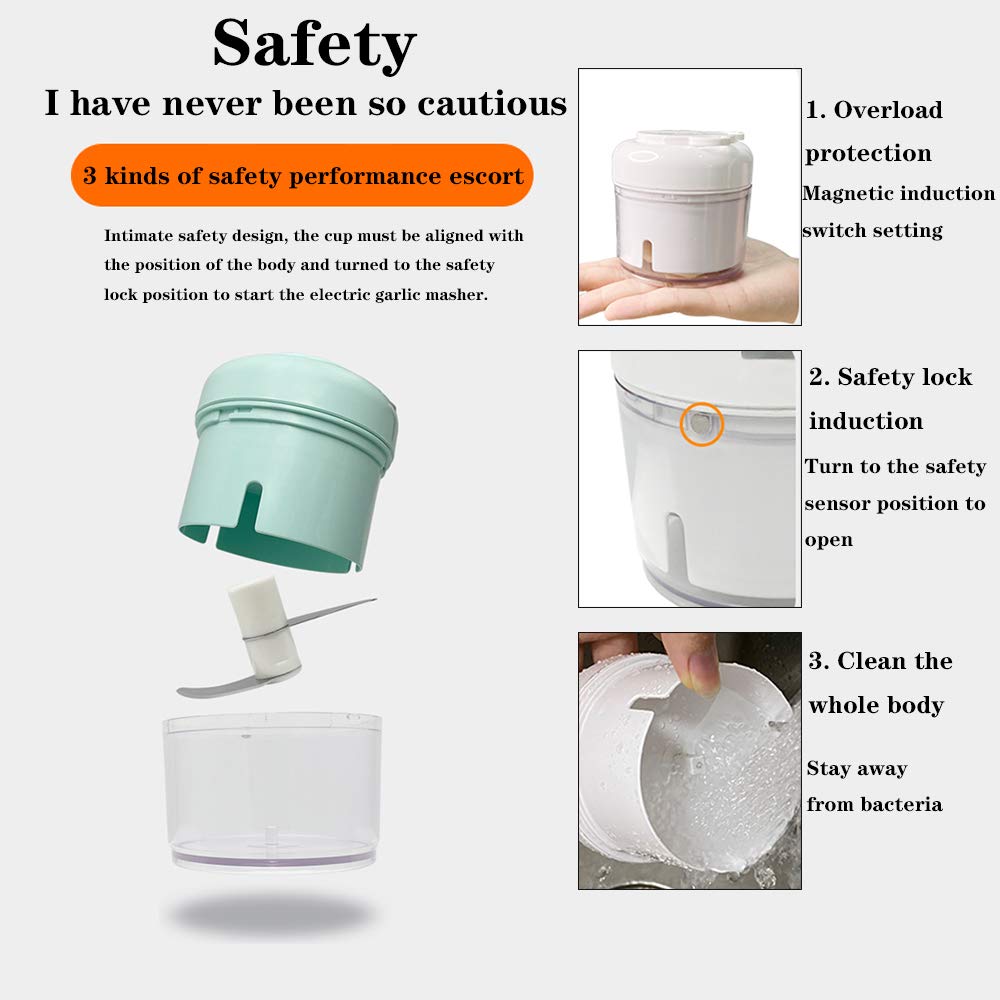 Safety

I have never been so cautious

3 kinds of safety performance escort

Intimate safety design, the cup must be aligned with the position of the body and turned to the safety lock position to start the electric garlic masher.

1. Overload protection

Magnetic induction switch setting

2. Safety lock induction

Turn to the safety sensor position to open

3. Clean the whole body

Stay away from bacteria