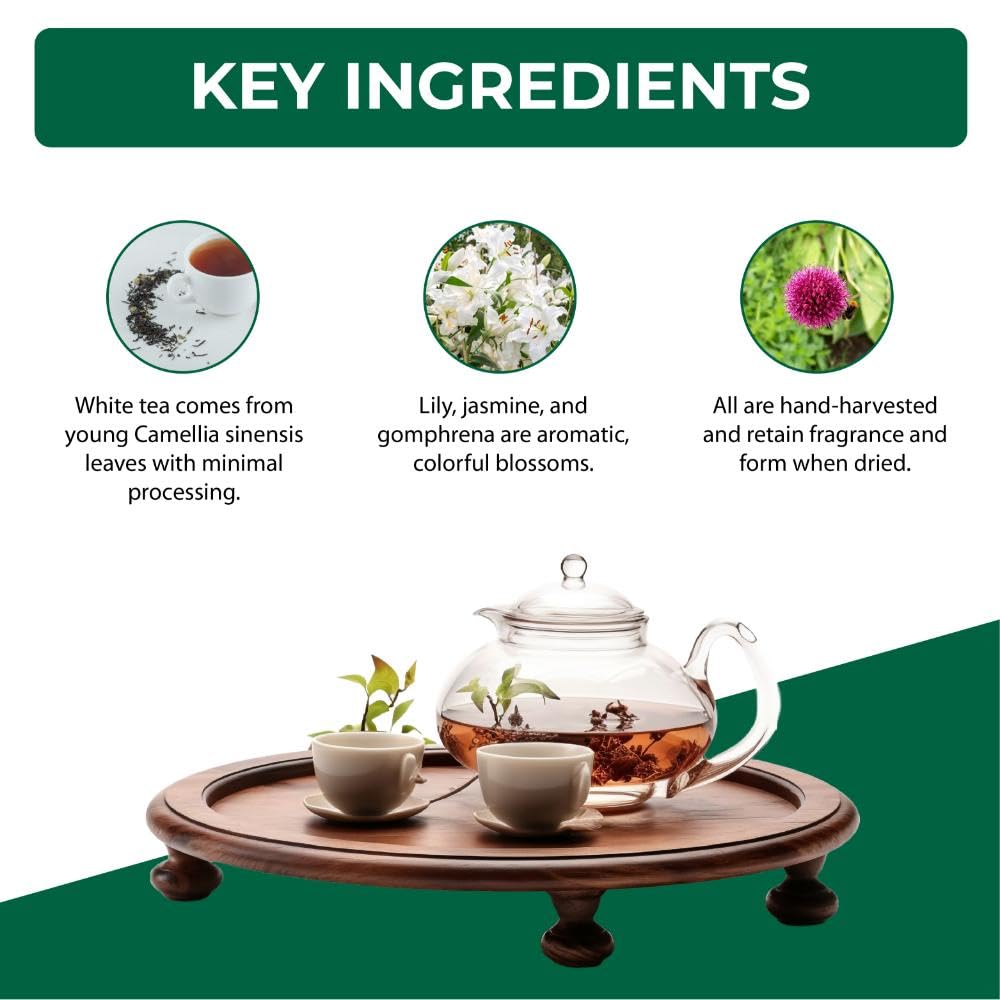 KEY INGREDIENTS

White tea comes from young Camellia sinensis leaves with minimal processing.

Lily, jasmine, and gomphrena are aromatic, colorful blossoms.

All are hand-harvested and retain fragrance and form when dried.