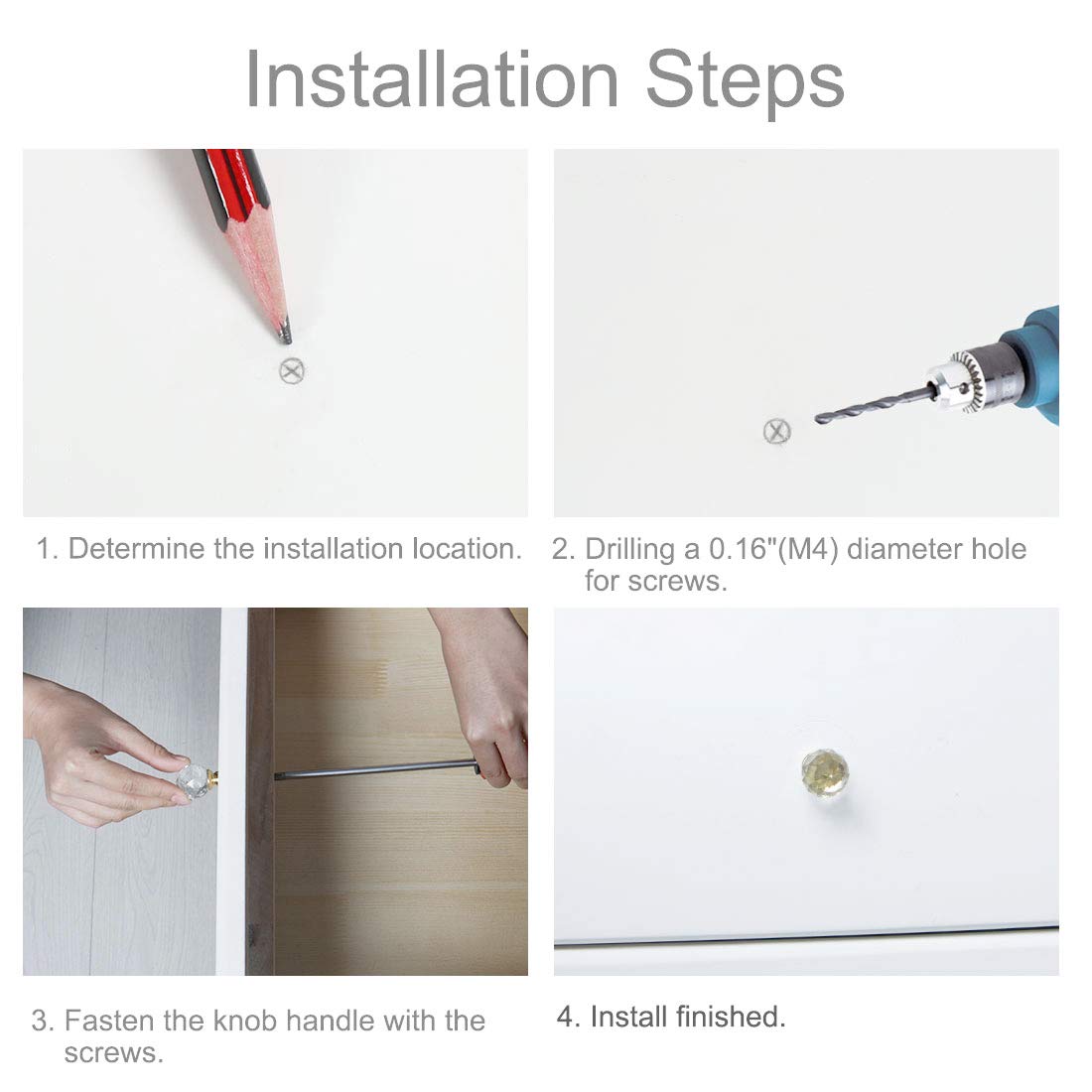 Installation Steps

1. Determine the installation location.

2. Drilling a 0.16"(M4) diameter hole for screws.

3. Fasten the knob handle with the screws.

4. Install finished.