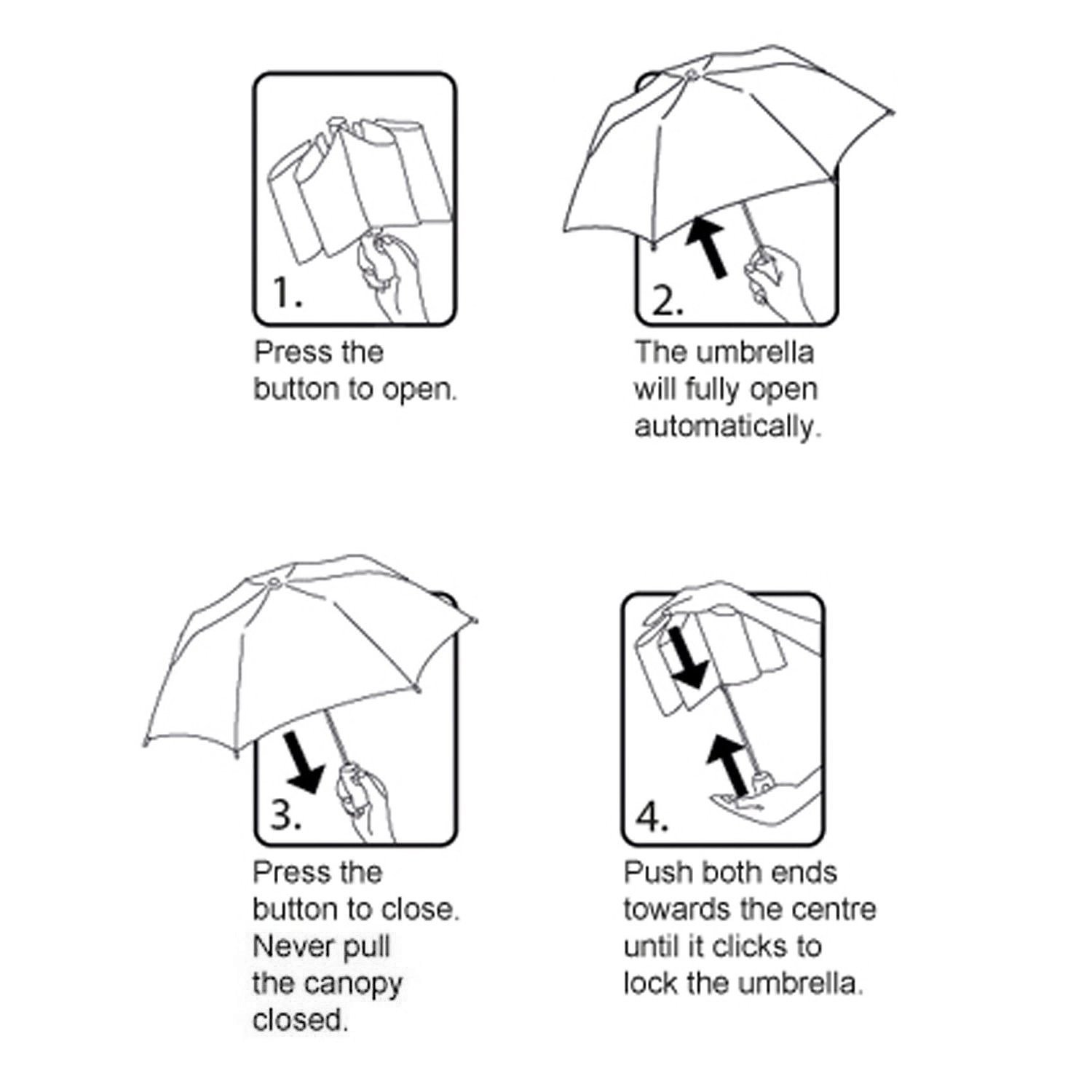 1.

Press the button to open.

2.

The umbrella will fully open automatically.

3.

Press the button to close. Never pull the canopy closed.

4.

Push both ends towards the centre until it clicks to lock the umbrella.