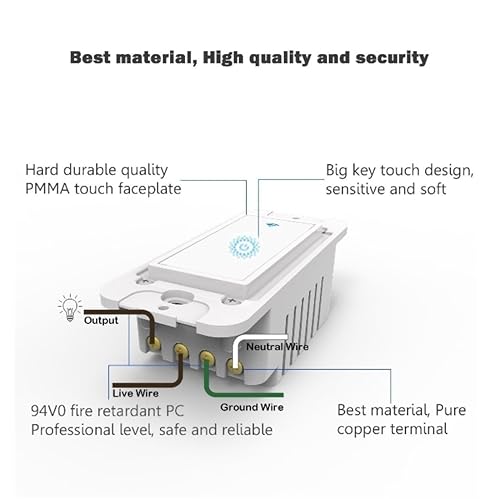 Best material, High quality and security

Hard durable quality PMMA touch faceplate

Big key touch design, sensitive and soft

Output

Neutral Wire

Live Wire

Ground Wire

94V0 fire retardant PC Professional level, safe and reliable

Best material, Pure copper terminal