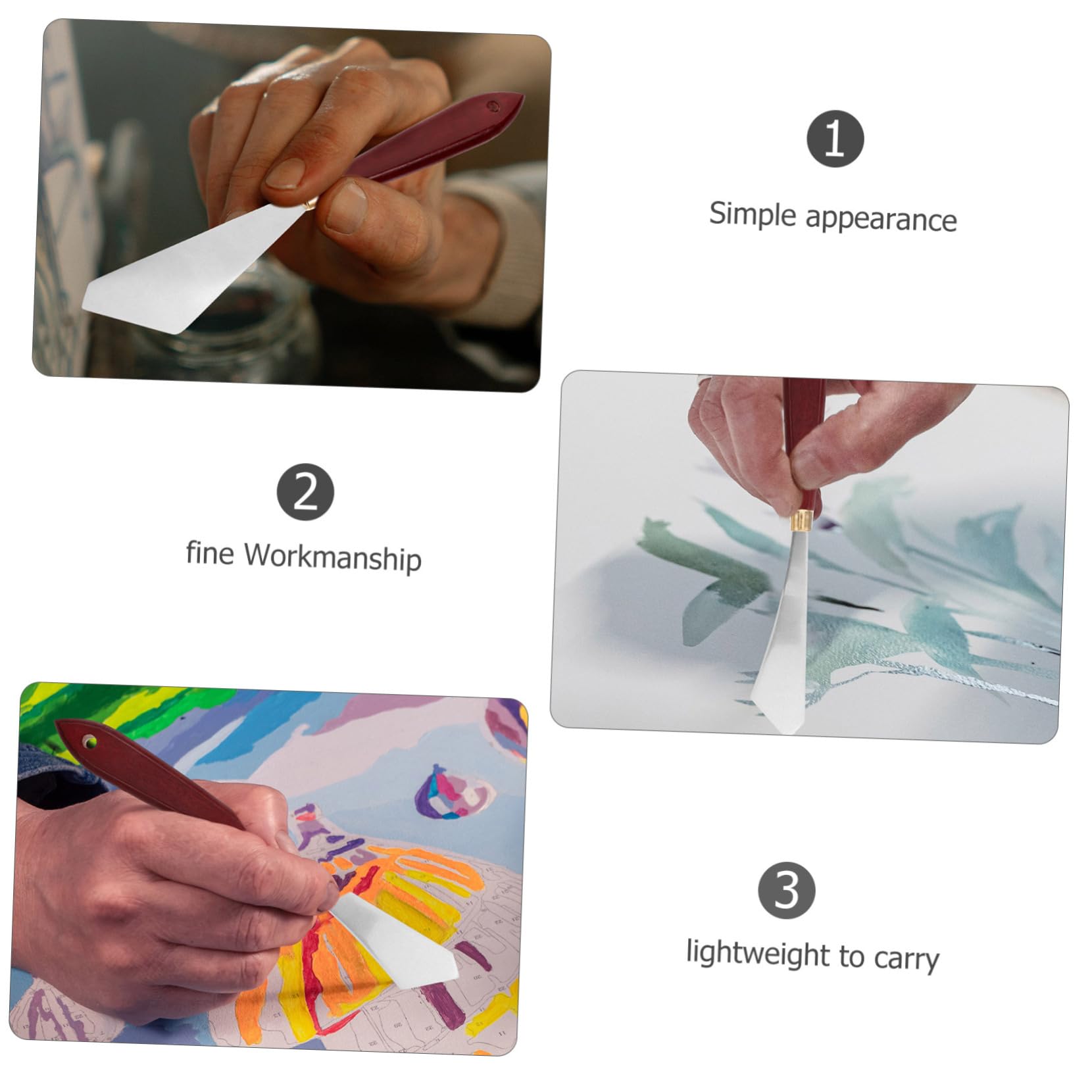 1

Simple appearance

2

fine Workmanship

3

lightweight to carry