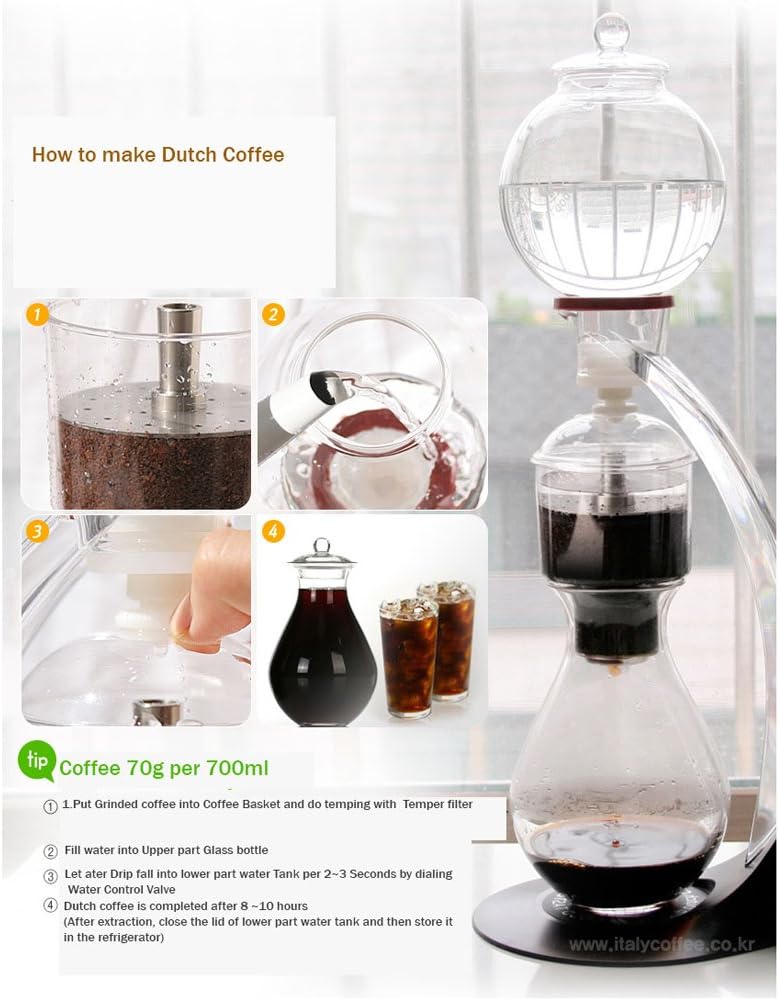 How to make Dutch Coffee

1

2

3

4

tip Coffee 70g per 700ml

① 1.Put Grinded coffee into Coffee Basket and do temping with Temper filter

② Fill water into Upper part Glass bottle

③ Let ater Drip fall into lower part water Tank per 2~3 Seconds by dialing Water Control Valve

④ Dutch coffee is completed after 8 ~10 hours
(After extraction, close the lid of lower part water tank and then store it in the refrigerator)

www.italycoffee.co.kr