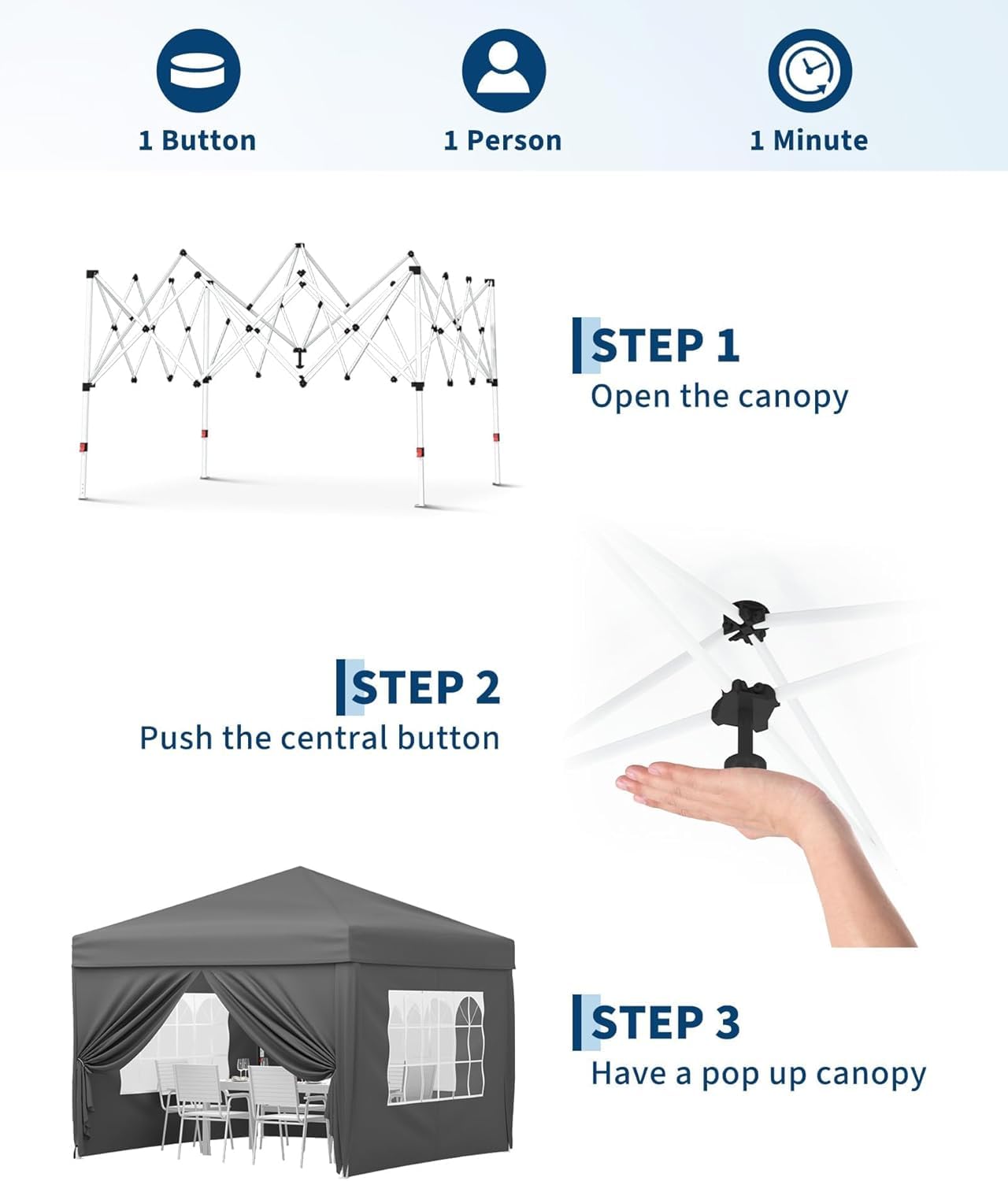 1 Button

1 Person

1 Minute

STEP 1
Open the canopy

STEP 2
Push the central button

STEP 3
Have a pop up canopy