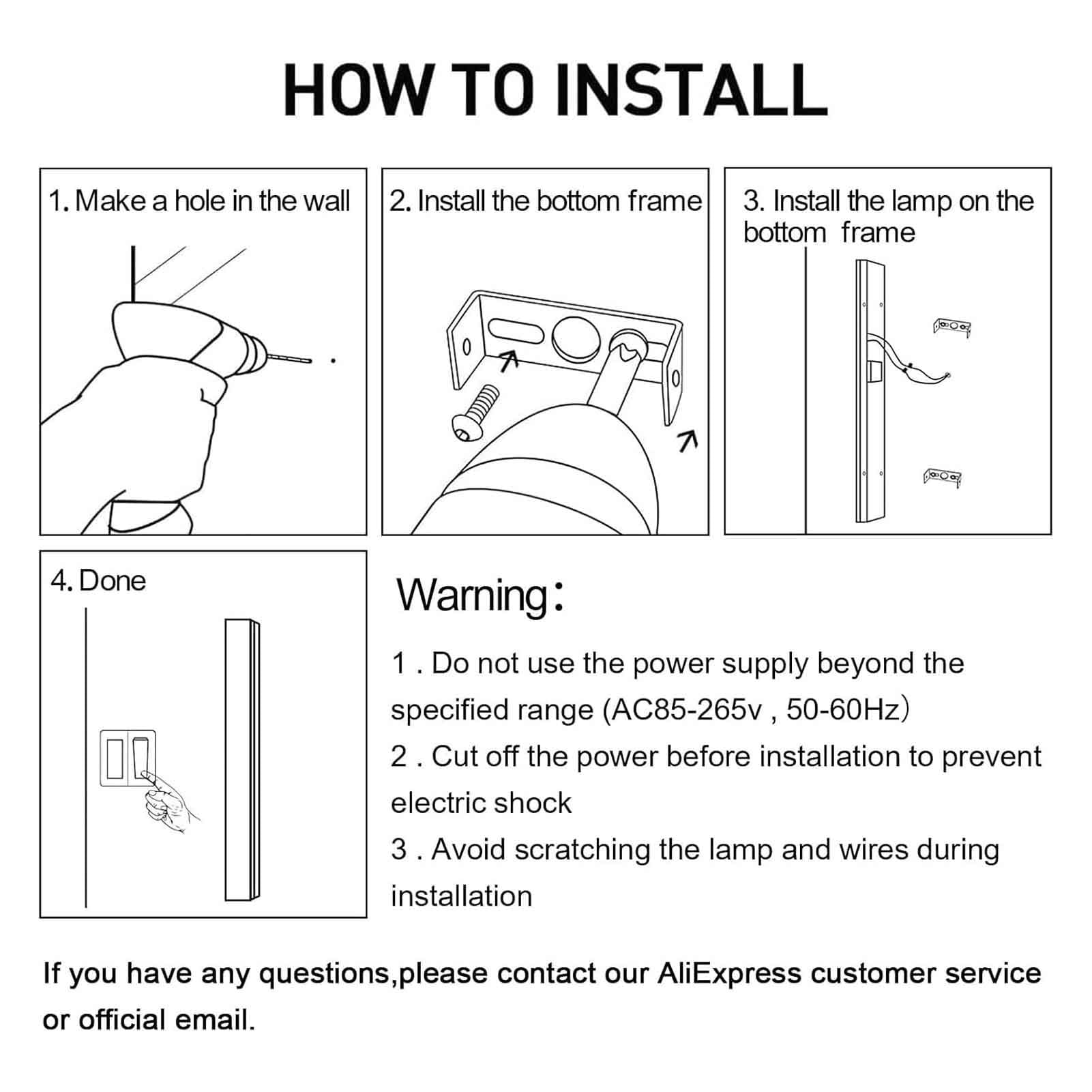 HOW TO INSTALL

1. Make a hole in the wall

2. Install the bottom frame

3. Install the lamp on the bottom frame

4. Done

Warning:

1 . Do not use the power supply beyond the specified range (AC85-265v , 50-60Hz)

2 . Cut off the power before installation to prevent electric shock

3 . Avoid scratching the lamp and wires during installation

If you have any questions,please contact our AliExpress customer service or official email.