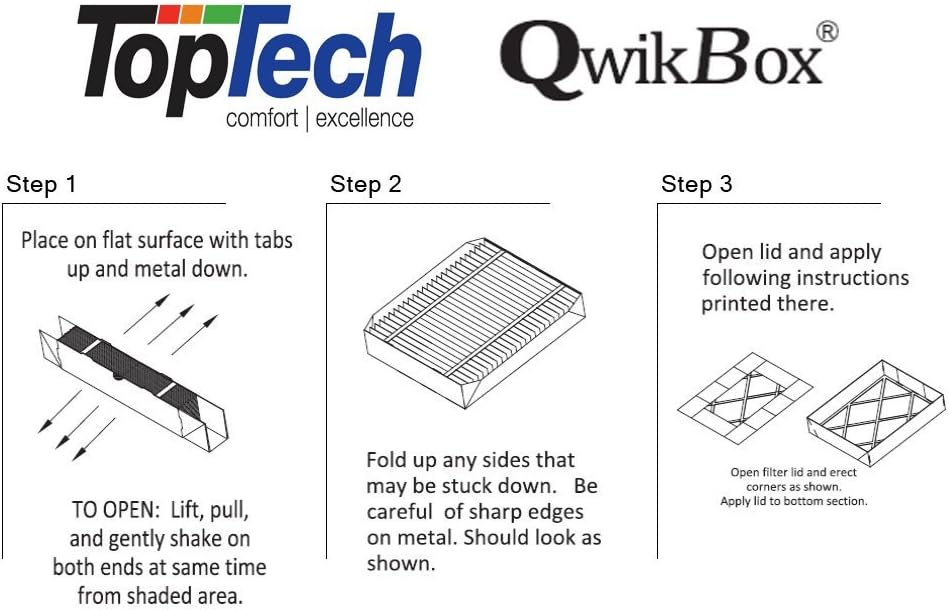 TopTech
comfort | excellence

QwikBox®

Step 1

Place on flat surface with tabs up and metal down.

TO OPEN: Lift, pull, and gently shake on both ends at same time from shaded area.

Step 2

Fold up any sides that may be stuck down. Be careful of sharp edges on metal. Should look as shown.

Step 3

Open lid and apply following instructions printed there.

Open filter lid and erect corners as shown.
Apply lid to bottom section.