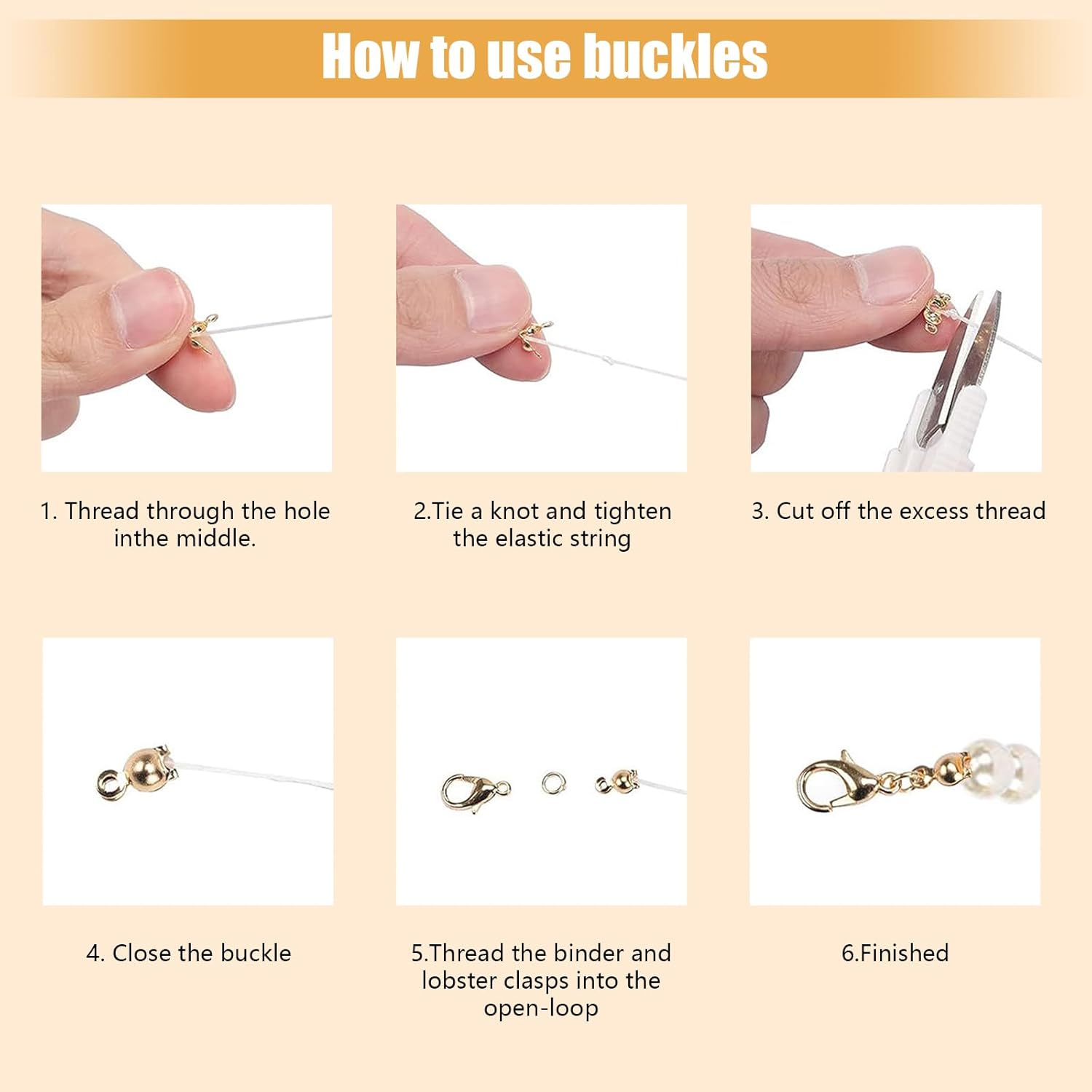 How to use buckles

1. Thread through the hole inthe middle.

2.Tie a knot and tighten the elastic string

3. Cut off the excess thread

4. Close the buckle

5.Thread the binder and lobster clasps into the open-loop

6.Finished