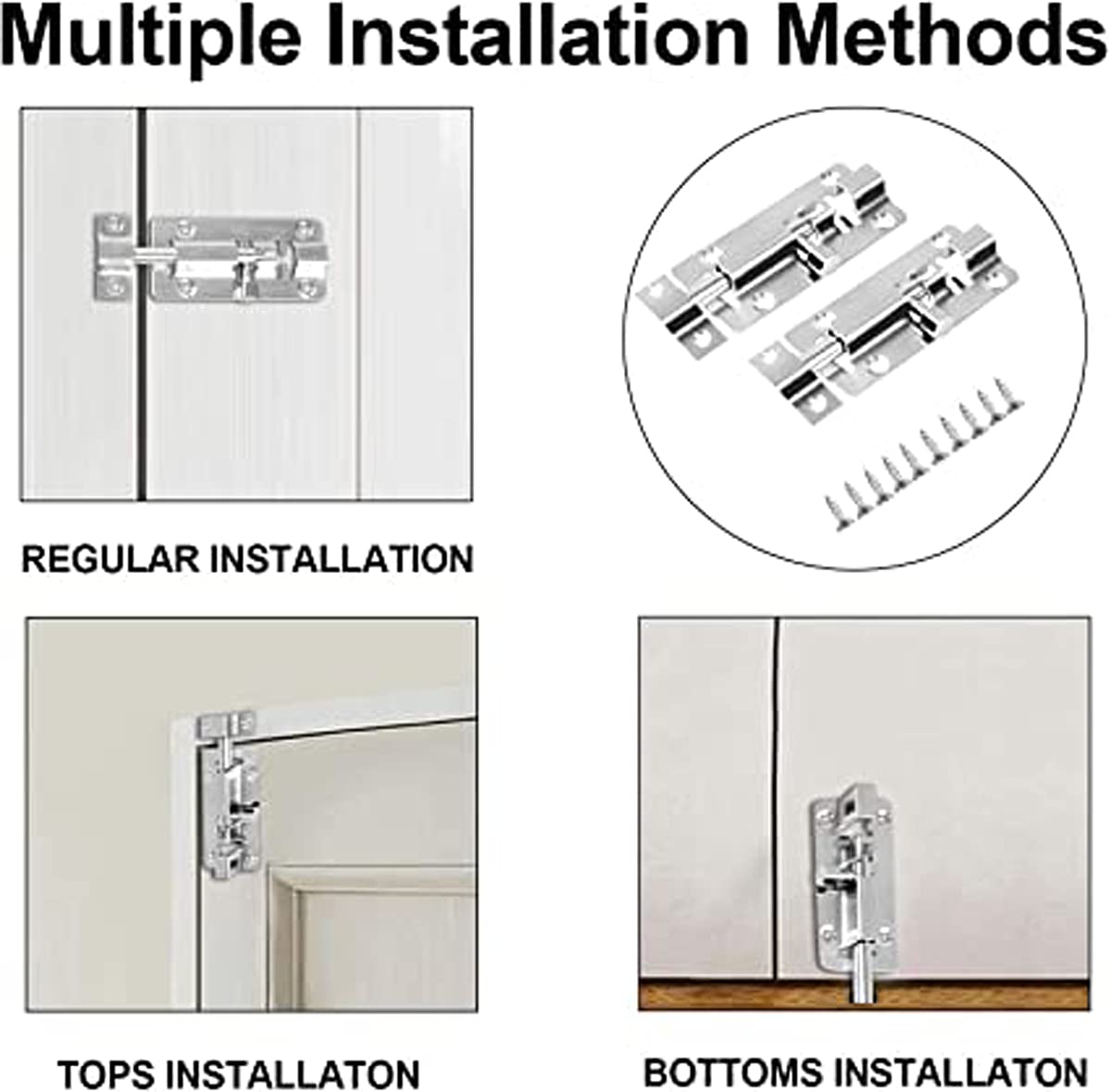 Multiple Installation Methods

REGULAR INSTALLATION

TOPS INSTALLATON

BOTTOMS INSTALLATON