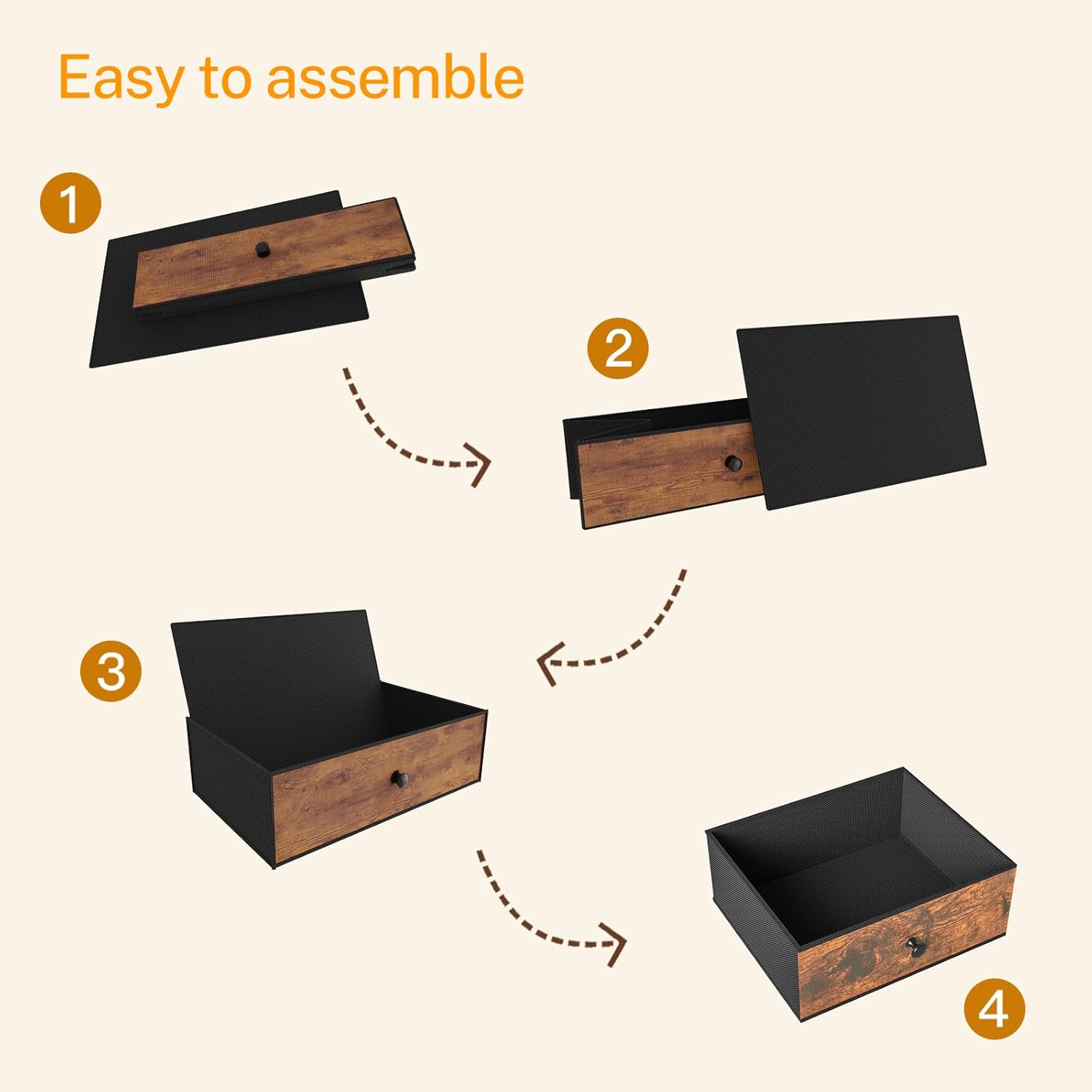 Easy to assemble

1

2

3

4