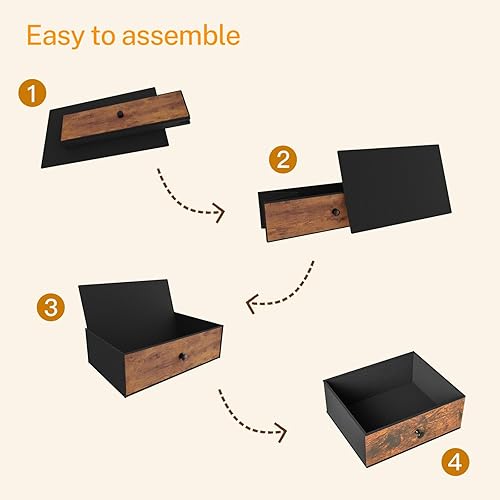 Easy to assemble

1

2

3

4