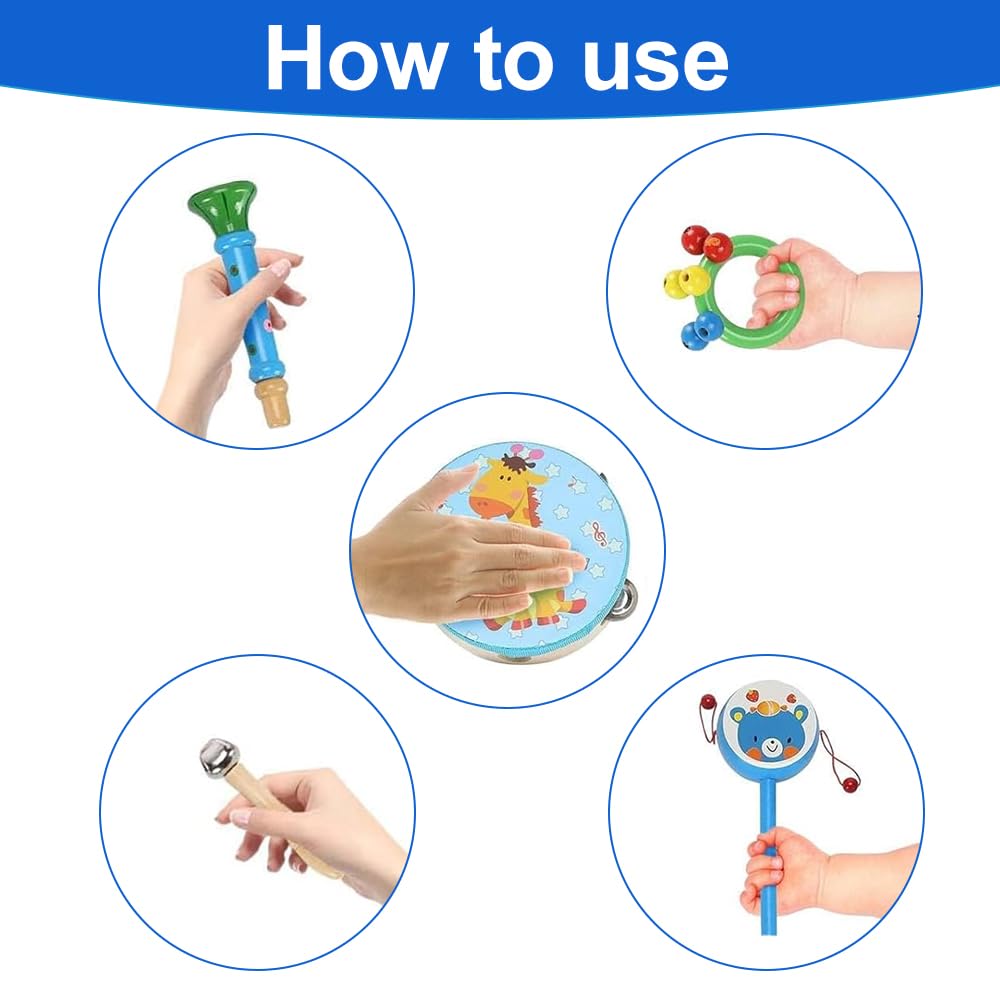 How to use