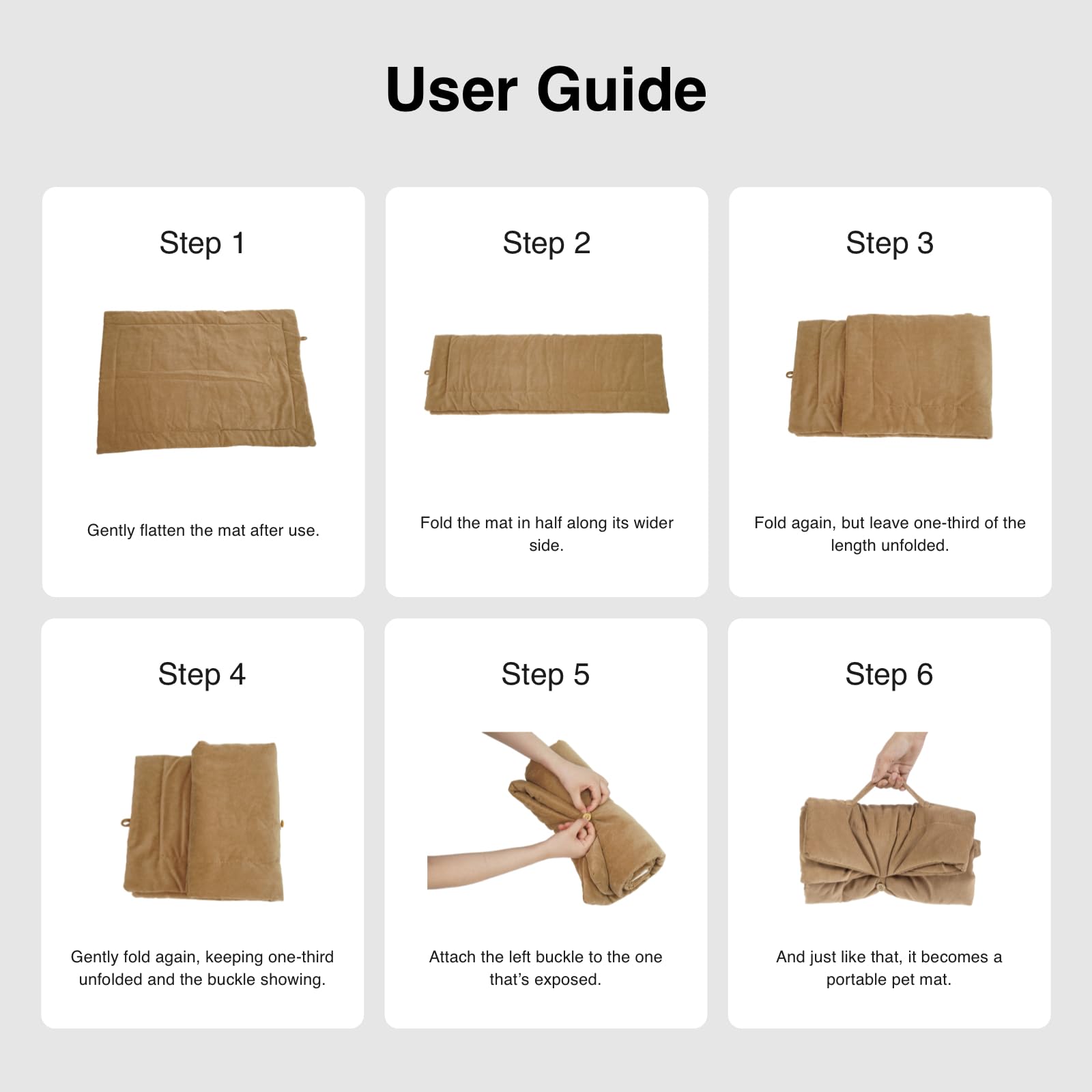 User Guide

Step 1

Gently flatten the mat after use.

Step 2

Fold the mat in half along its wider side.

Step 3

Fold again, but leave one-third of the length unfolded.

Step 4

Gently fold again, keeping one-third unfolded and the buckle showing.

Step 5

Attach the left buckle to the one that's exposed.

Step 6

And just like that, it becomes a portable pet mat.