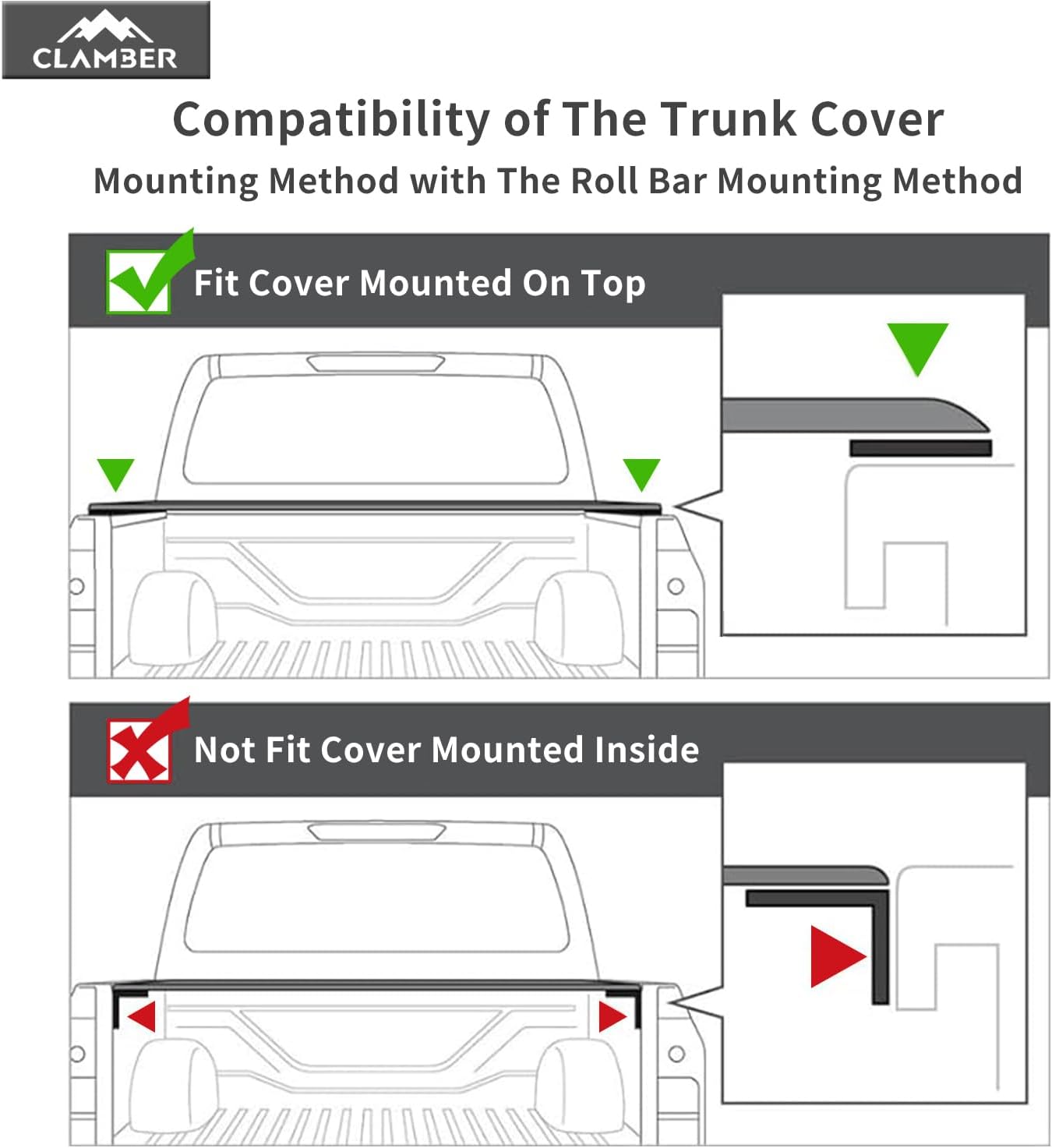 CLAMBER

Compatibility of The Trunk Cover

Mounting Method with The Roll Bar Mounting Method

Fit Cover Mounted On Top

Not Fit Cover Mounted Inside