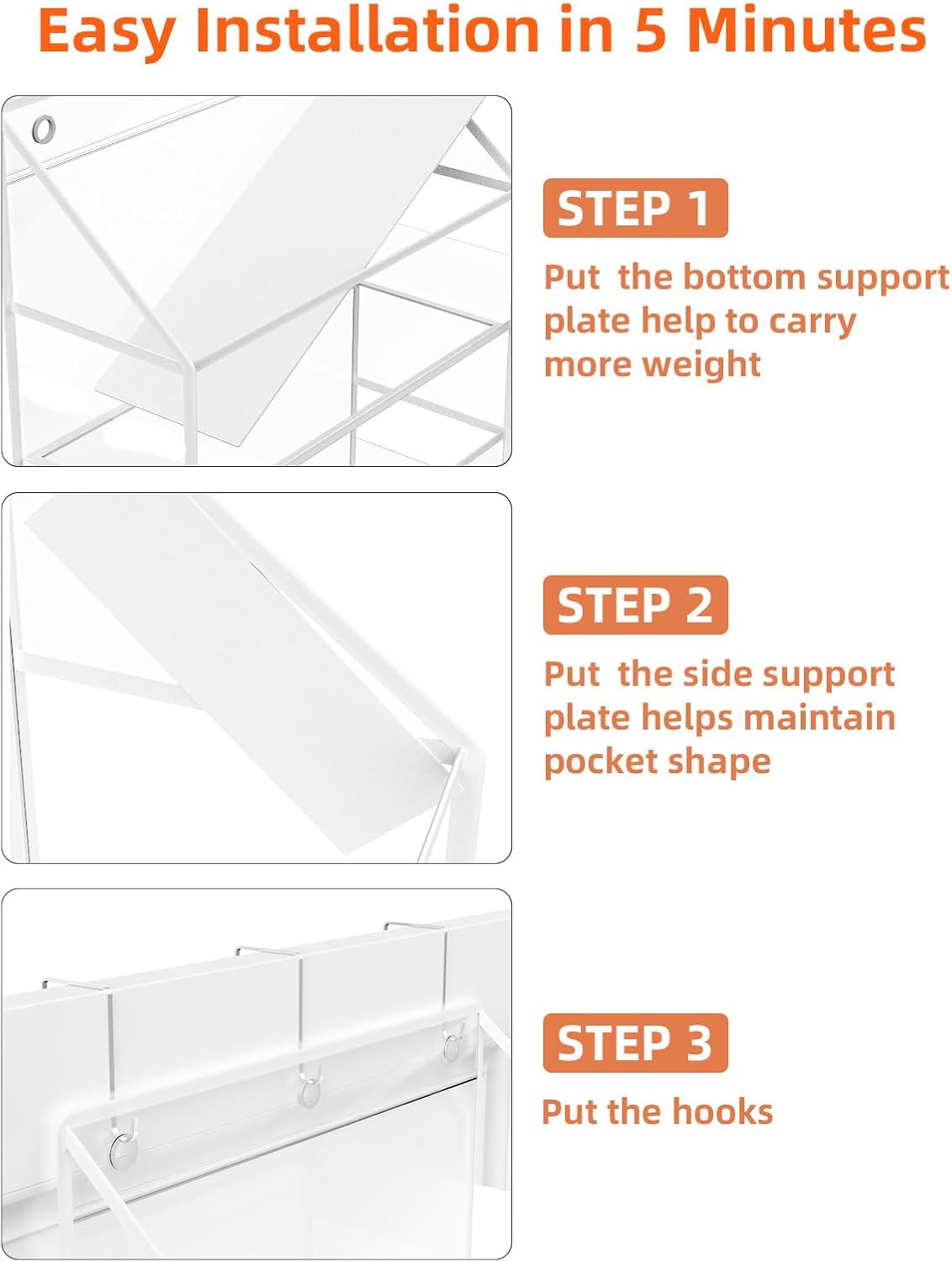 Easy Installation in 5 Minutes

STEP 1

Put  the bottom support plate help to carry more weight

STEP 2

Put  the side support plate helps maintain pocket shape

STEP 3

Put the hooks