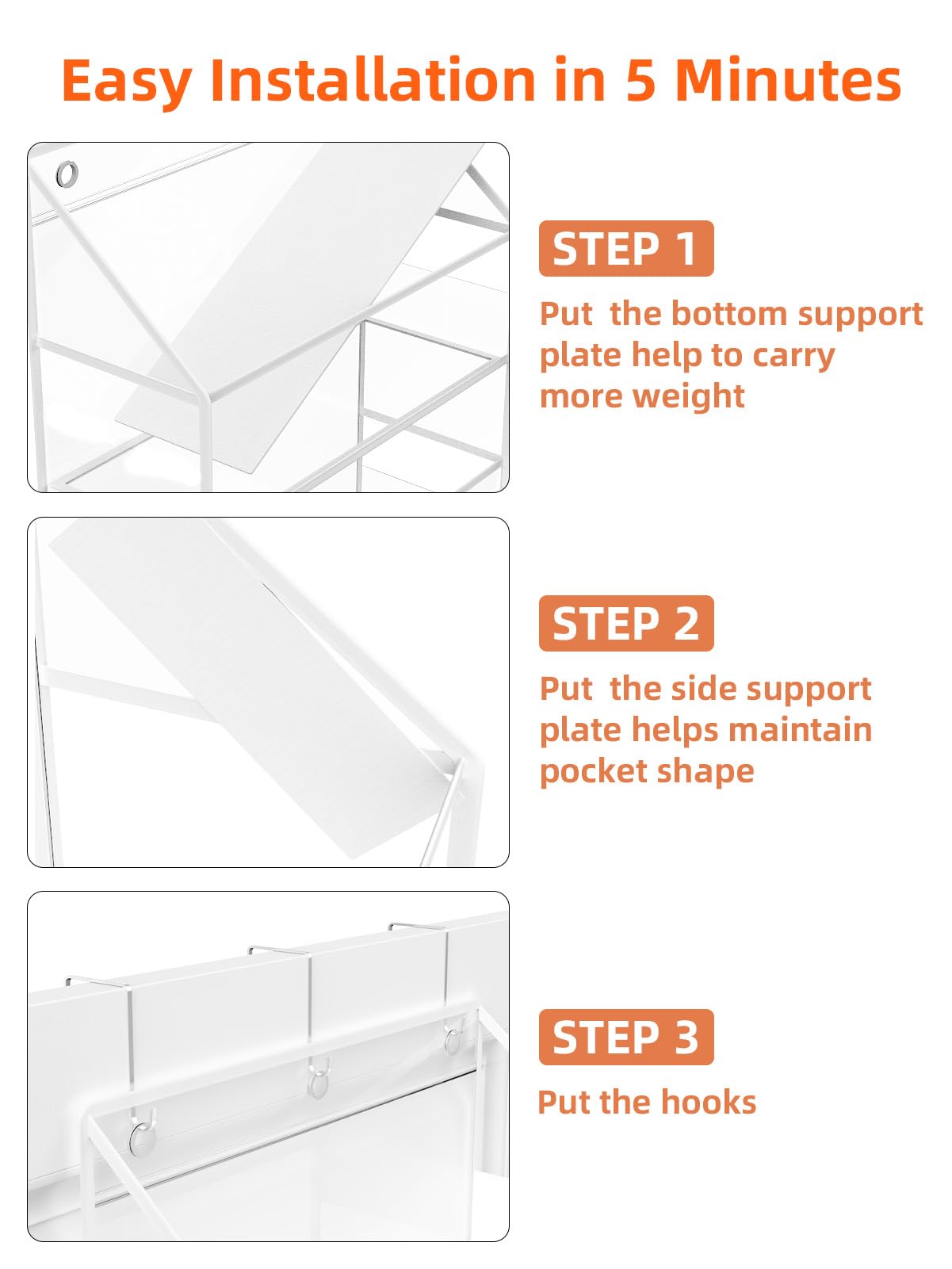 Easy Installation in 5 Minutes

STEP 1

Put the bottom support plate help to carry more weight

STEP 2

Put the side support plate helps maintain pocket shape

STEP 3

Put the hooks