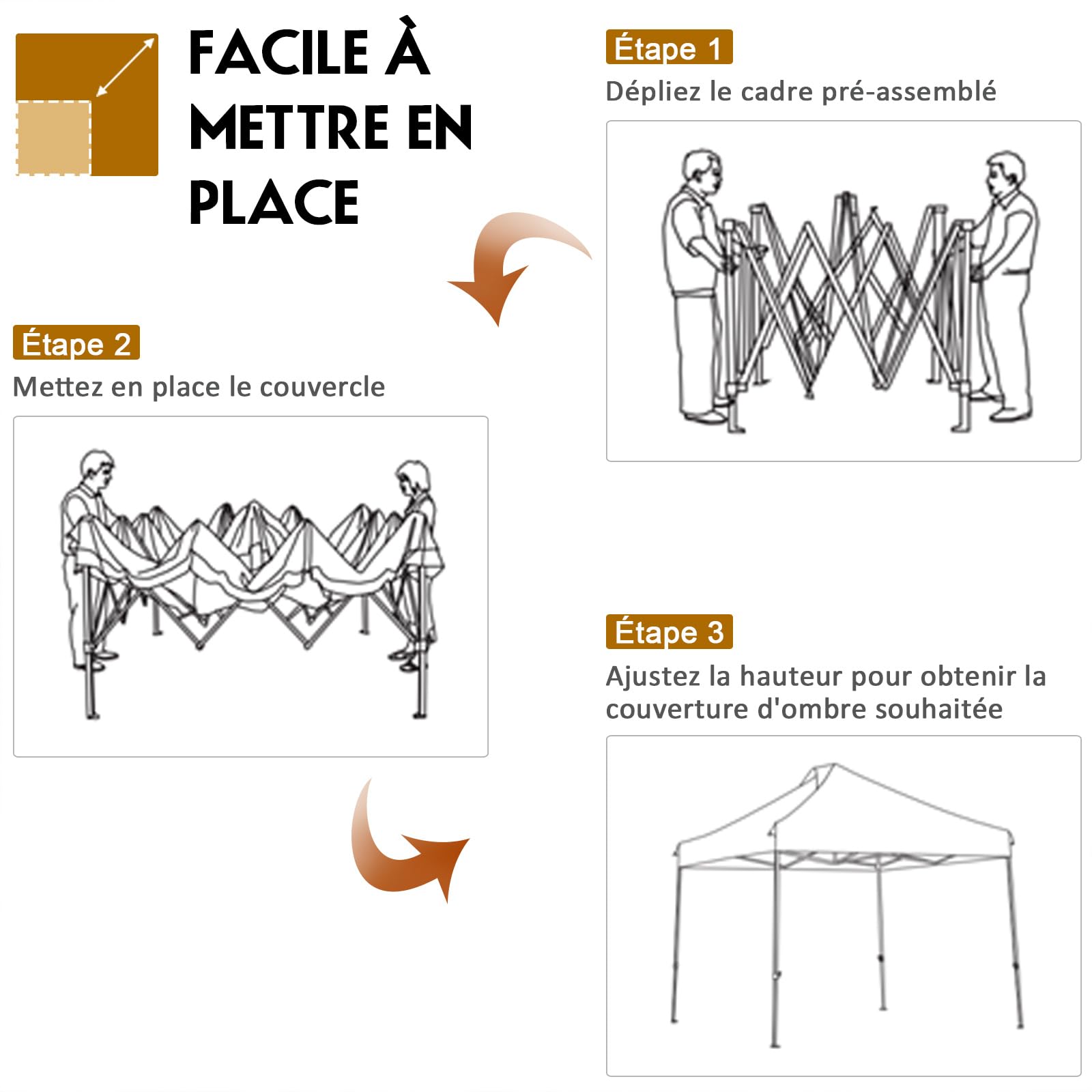 FACILE À METTRE EN PLACE

Étape 1
Dépliez le cadre pré-assemblé

Étape 2
Mettez en place le couvercle

Étape 3
Ajustez la hauteur pour obtenir la couverture d'ombre souhaitée