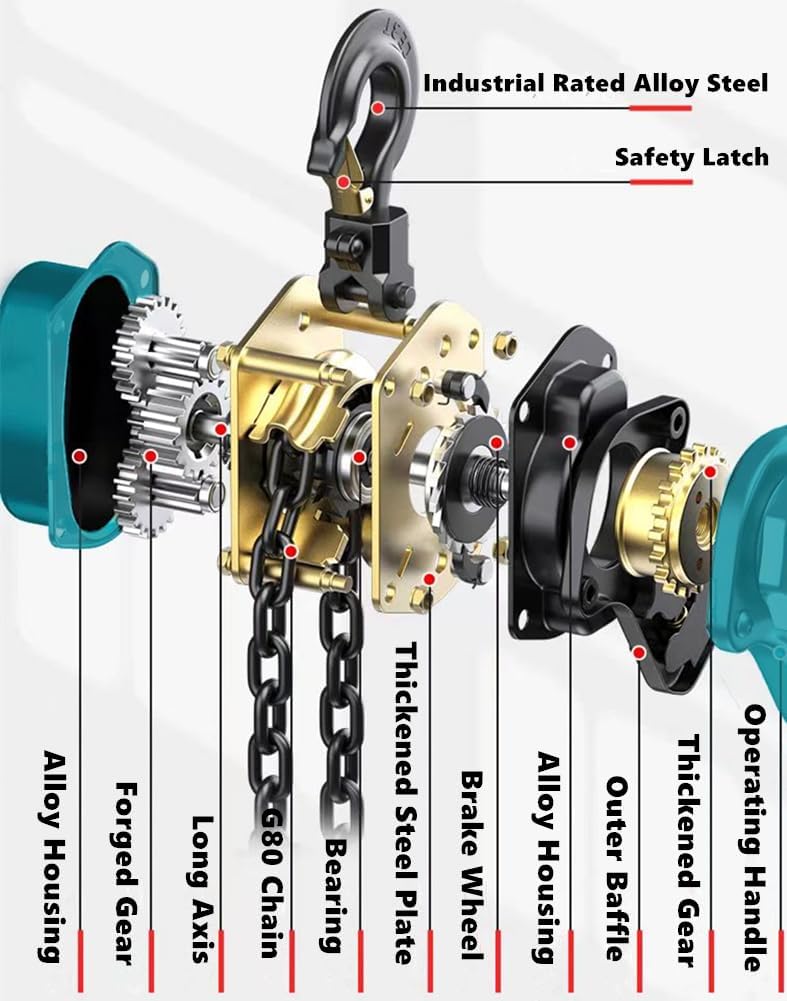 Industrial Rated Alloy Steel

Safety Latch

Alloy Housing

Forged Gear

Long Axis

G80 Chain

Bearing

Thickened Steel Plate

Brake Wheel

Alloy Housing

Outer Baffle

Thickened Gear

Operating Handle