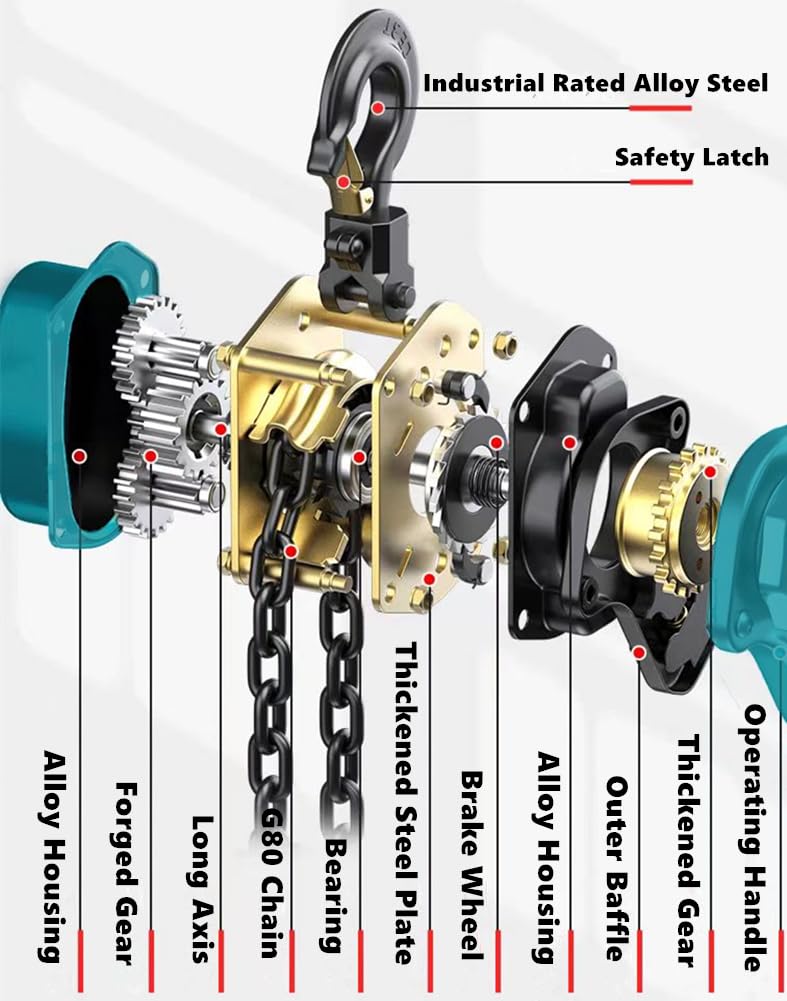 Industrial Rated Alloy Steel

Safety Latch

Alloy Housing

Forged Gear

Long Axis

G80 Chain

Bearing

Thickened Steel Plate

Brake Wheel

Alloy Housing

Outer Baffle

Thickened Gear

Operating Handle